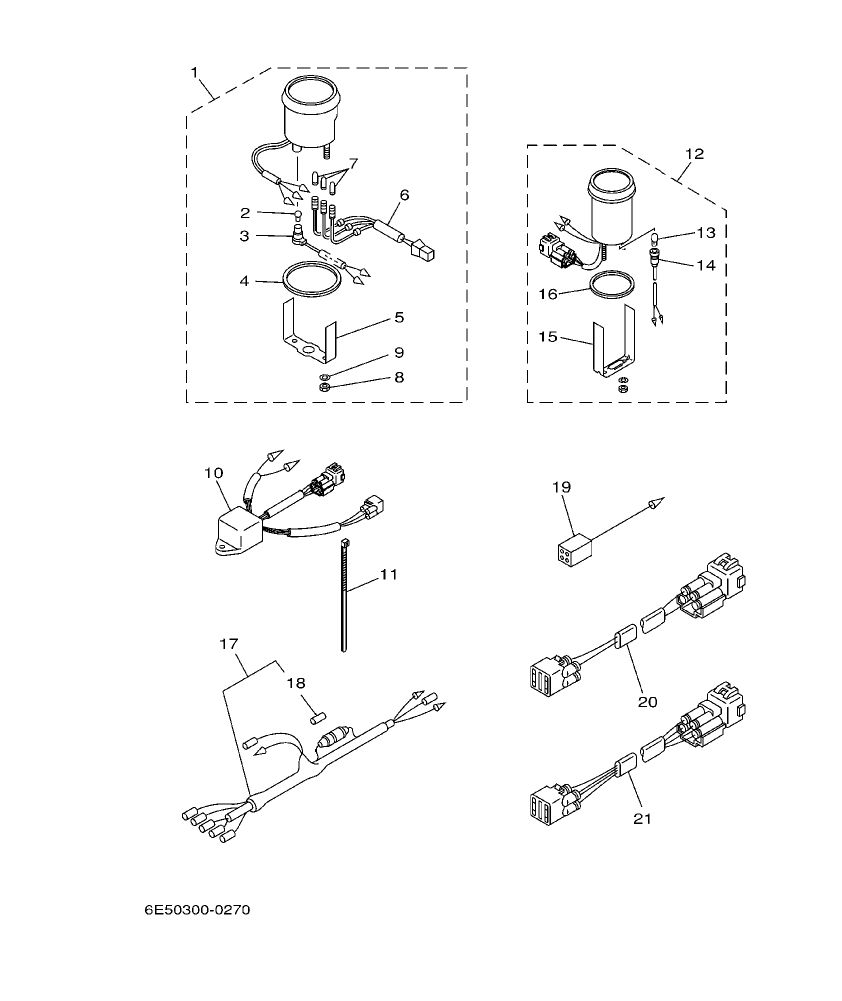 1
7
6
2
3
4
5
9
8
12
13
14
16
15
10
11
19
17
18
20
21
6E50300-0270