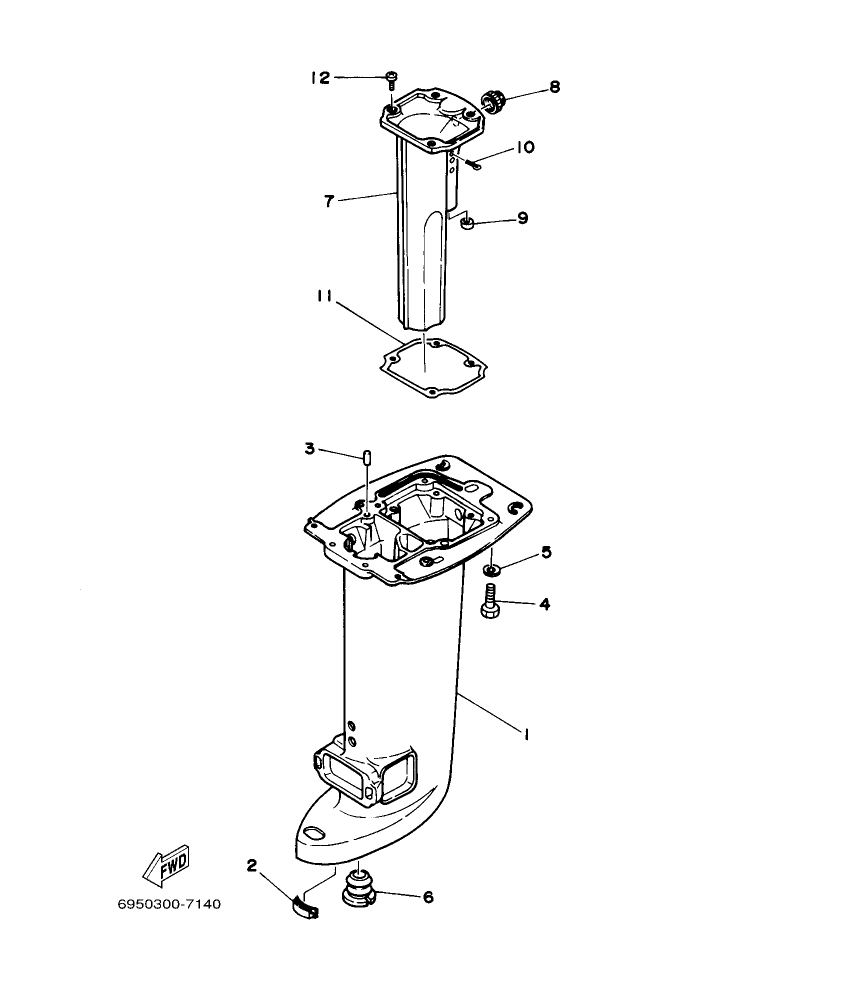 12
8
10
7
9
11
3
5
4
1
FWD
2
6
6950300-7140