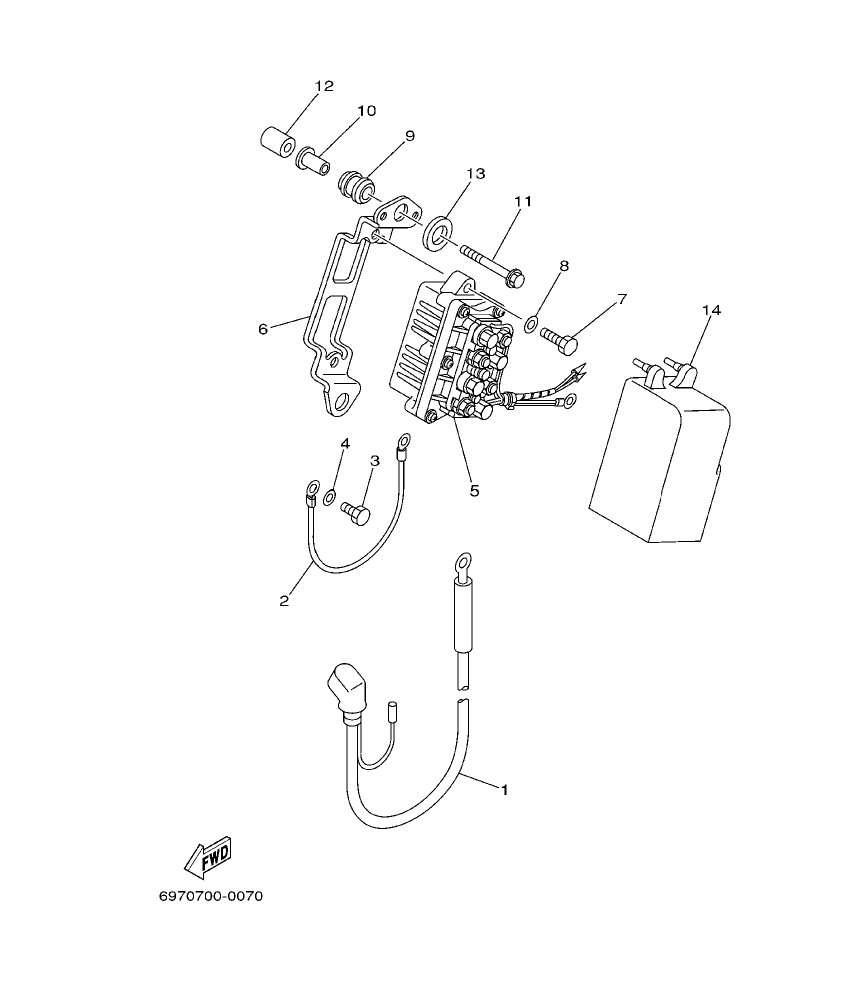 12
10
9
13
11
8
7
14
6
5
4
3
2
1
FWD
6970700-0070