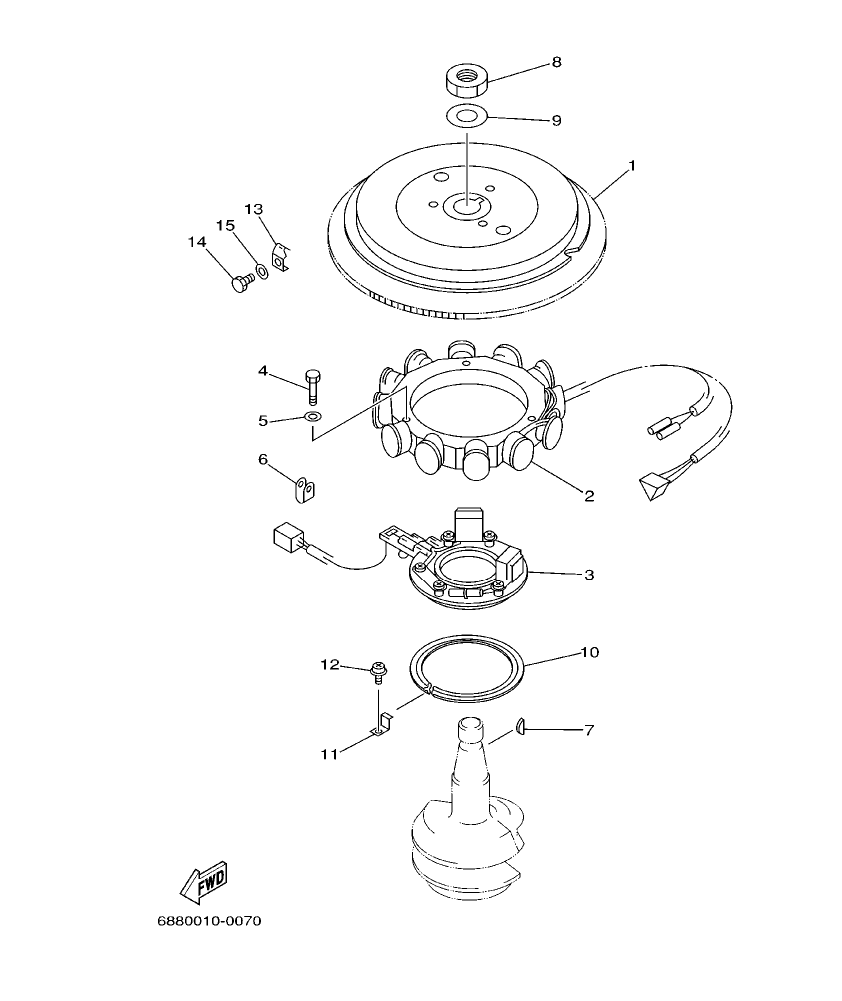 8
9
1
13
15
14
4
5
6
2
3
10
12
11
7
FWD
6880010-0070