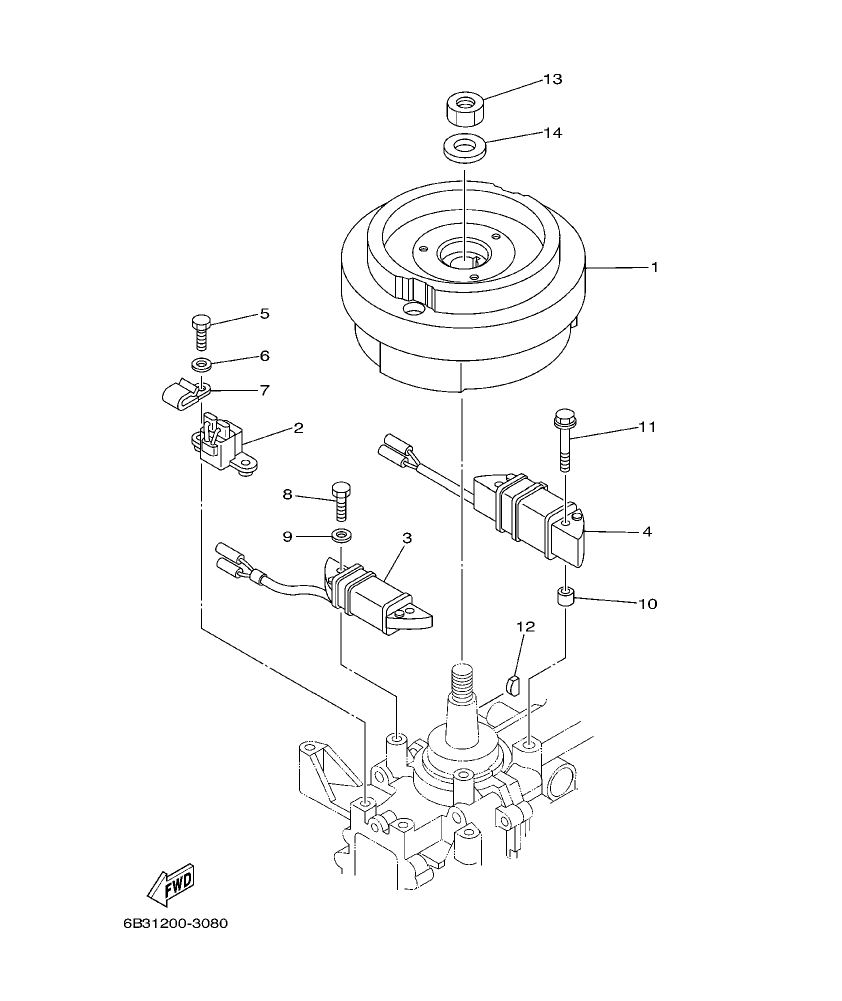 13
14
1
5
6
7
2
11
8
9
3
4
10
12
FWD
6B31200-3080