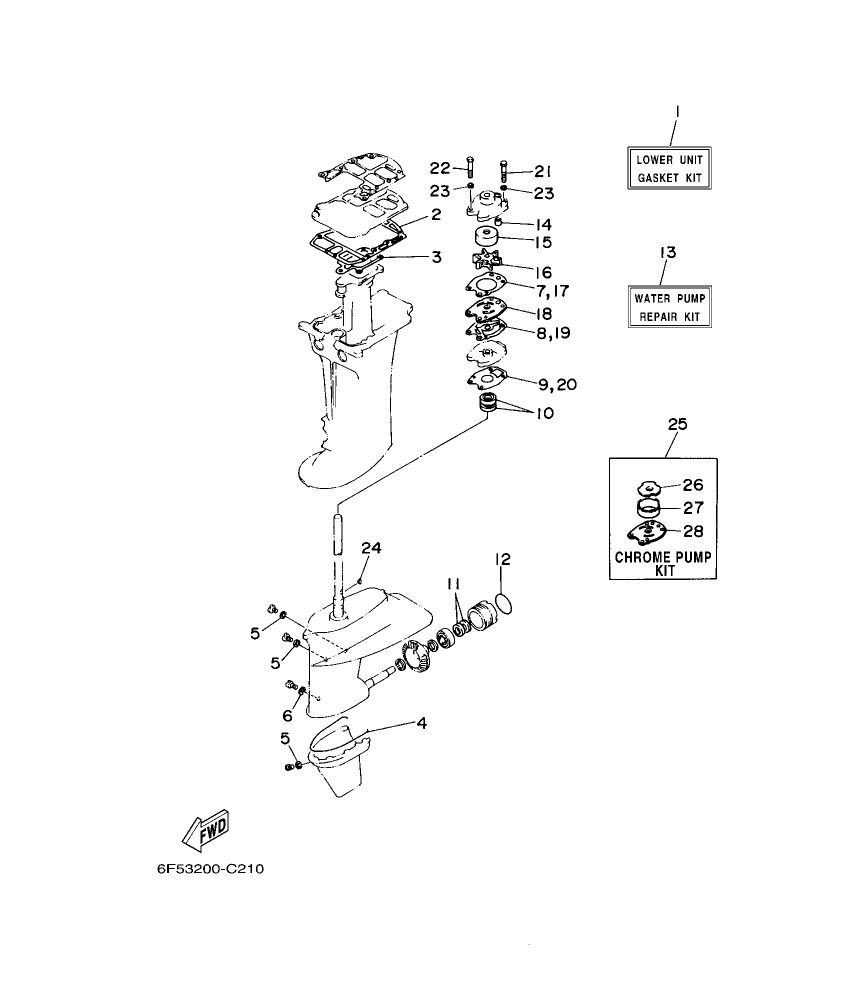 1
LOWER UNIT GASKET KIT
22
21
23
23
2
14
15
3
16
7,17
13
WATER PUMP REPAIR KIT
18
8,19
9,20
10
25
26
27
28
CHROME PUMP KIT
24
12
11
5
5
6
4
5
FWD
6F53200-C210