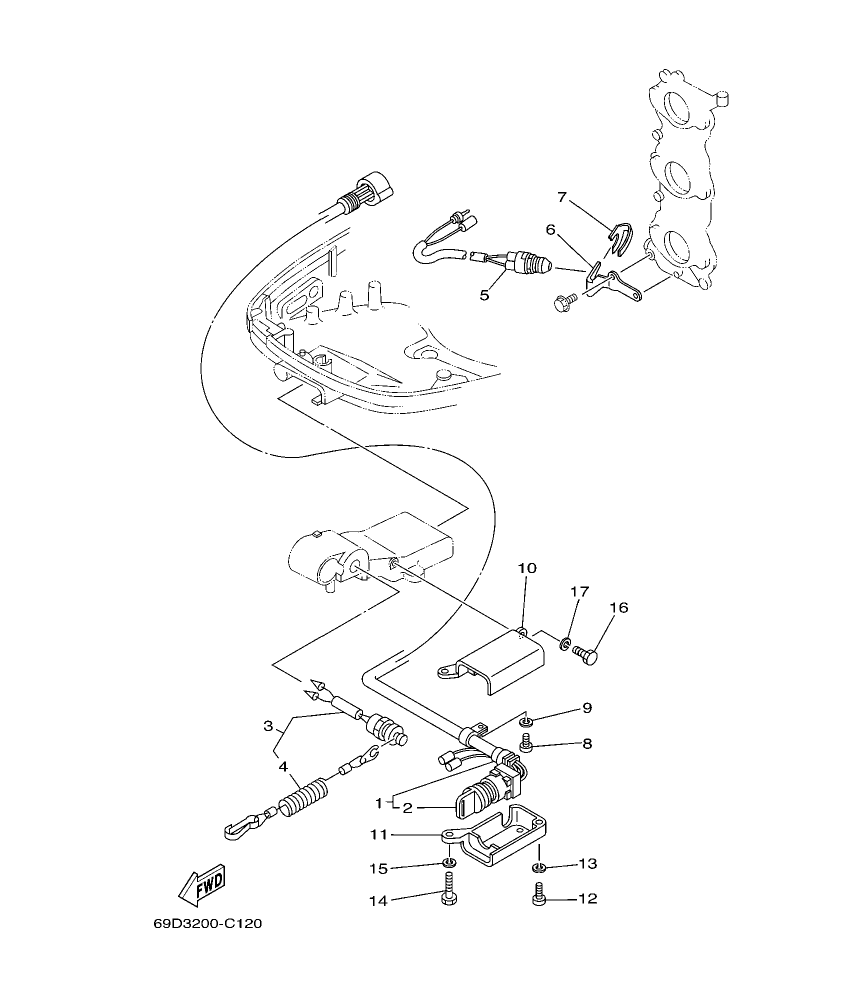 7
6
5
10
17
16
9
8
3
4
1
2
11
15
13
14
12
FWD
69D3200-C120