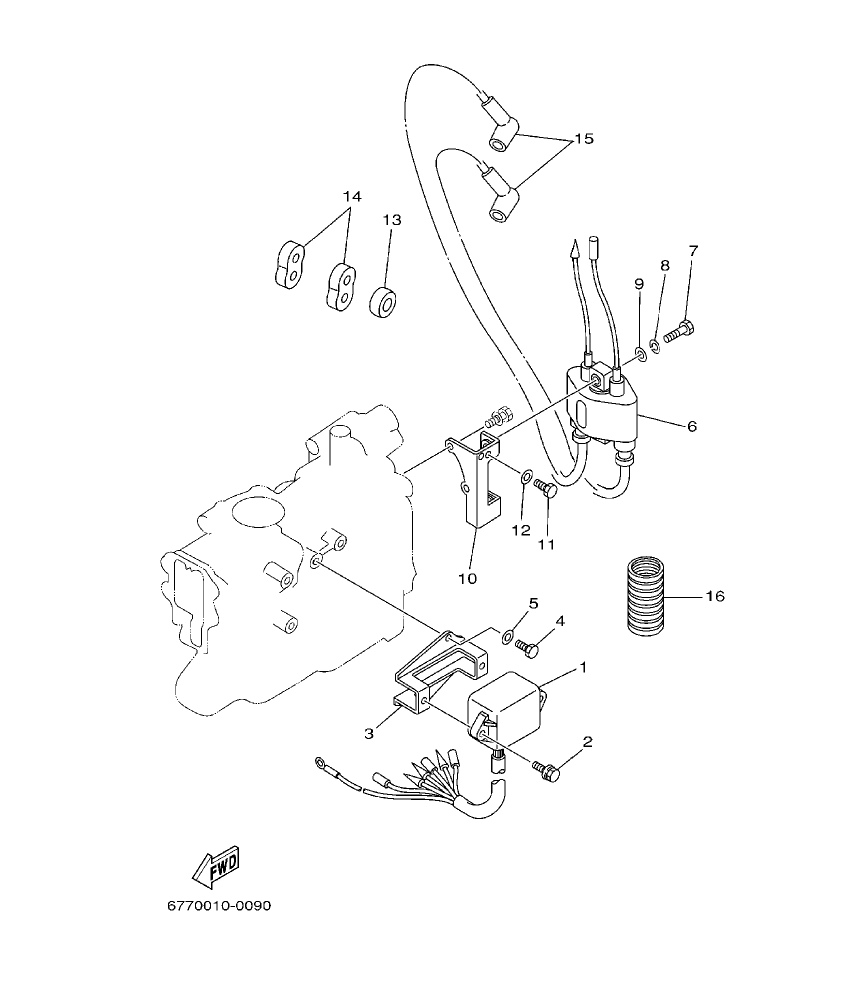 15
14
13
7
8
9
6
12
11
10
16
5
4
1
3
2
FWD
6770010-0090