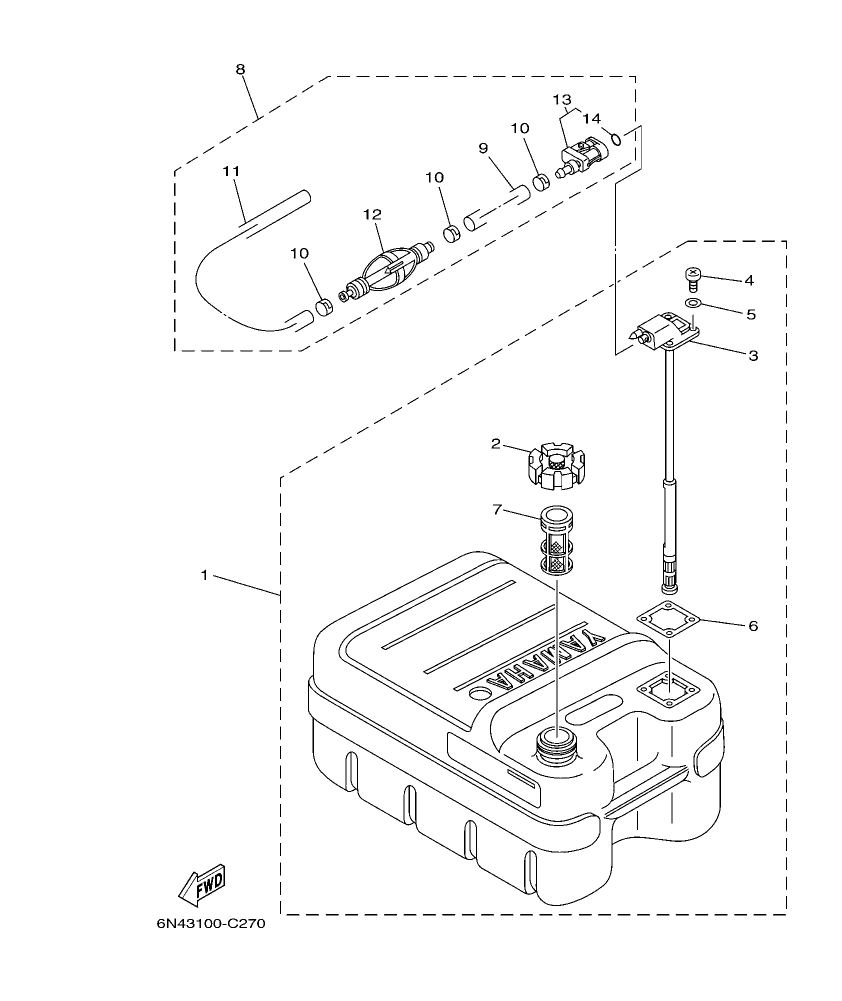 8
13
14
10
9
11
10
12
10
4
5
3
2
7
1
6
YAMAHA
FWD
6N43100-C270