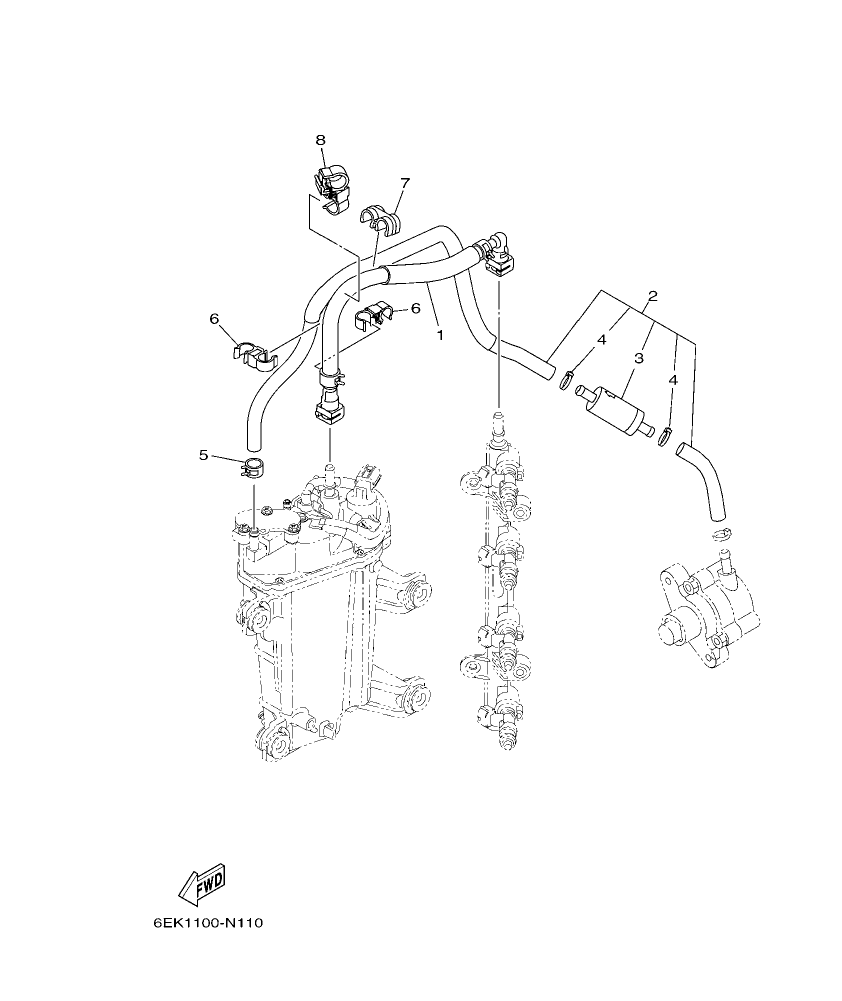 8
7
6
6
1
2
4
3
4
5
FWD
6EK1100-N110