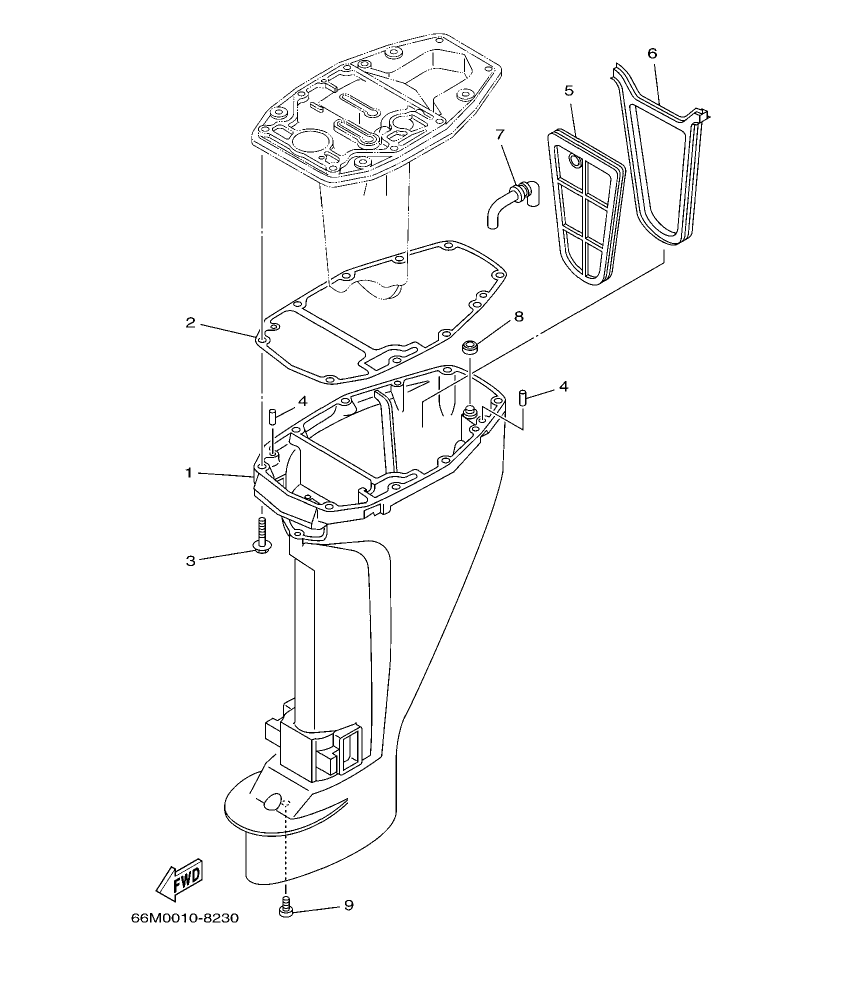 6
5
7
2
8
4
4
1
3
FWD
9
66M0010-8230