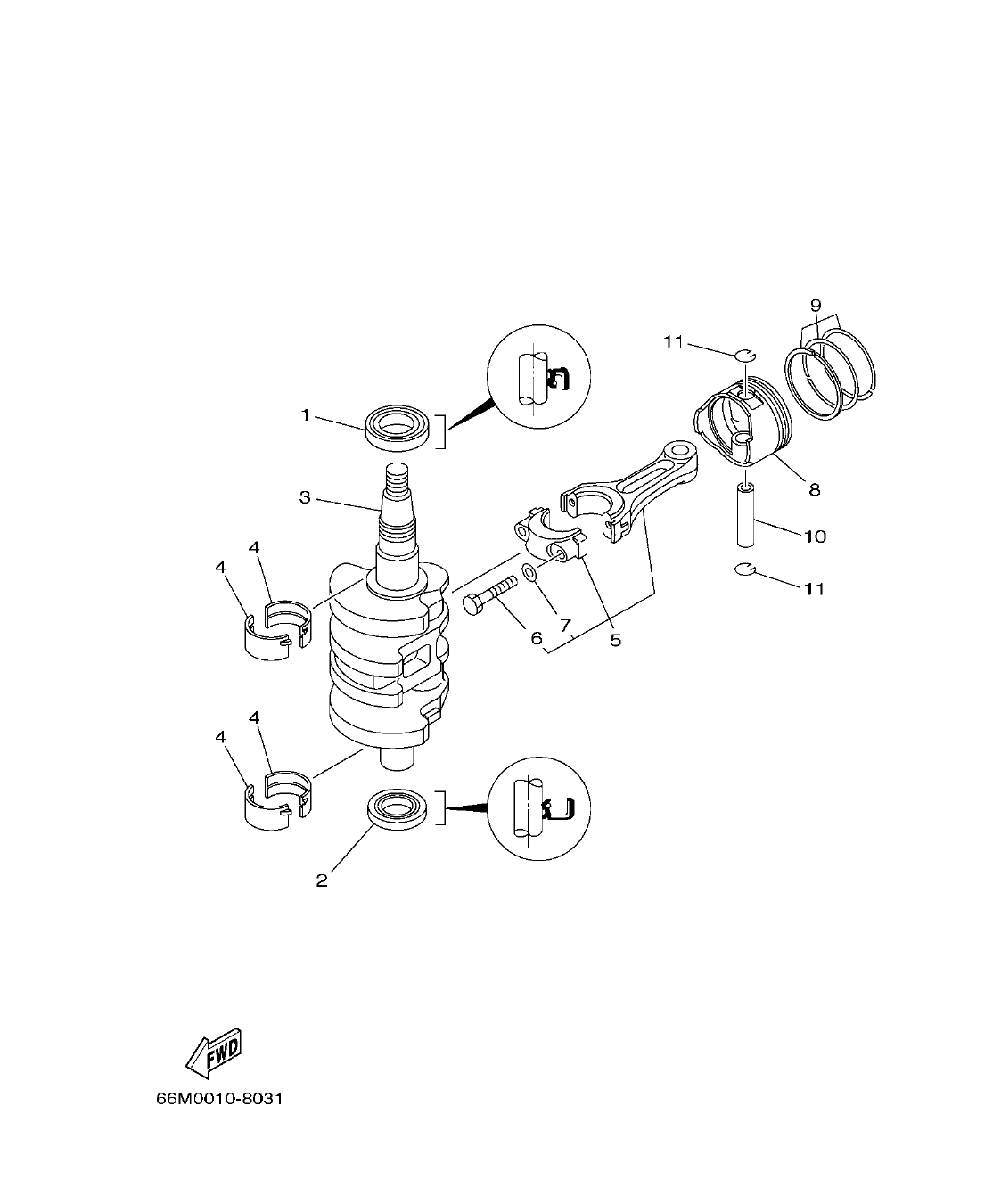 9
11
1
8
3
10
4
4
11
7
6
5
4
4
2
FWD
66M0010-8031