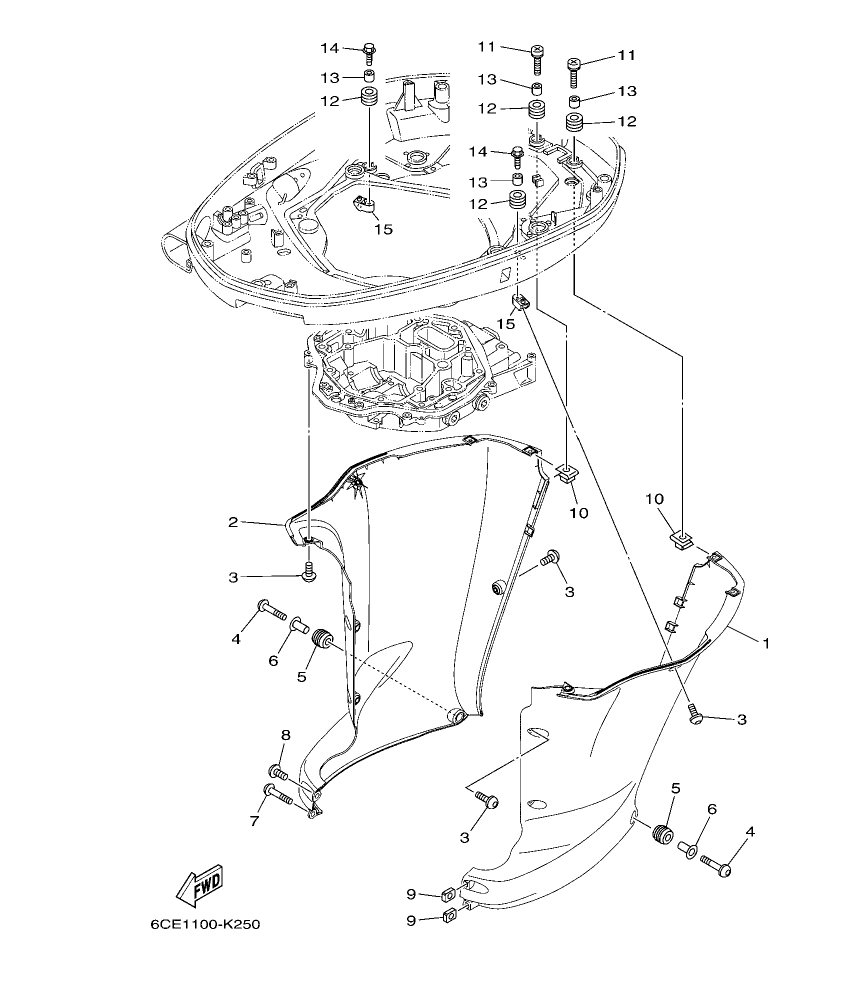 14
13
12
11
13
12
11
13
12
14
13
12
15
15
10
10
2
3
3
4
6
5
1
3
8
7
3
5
6
4
9
9
FWD
6CE1100-K250