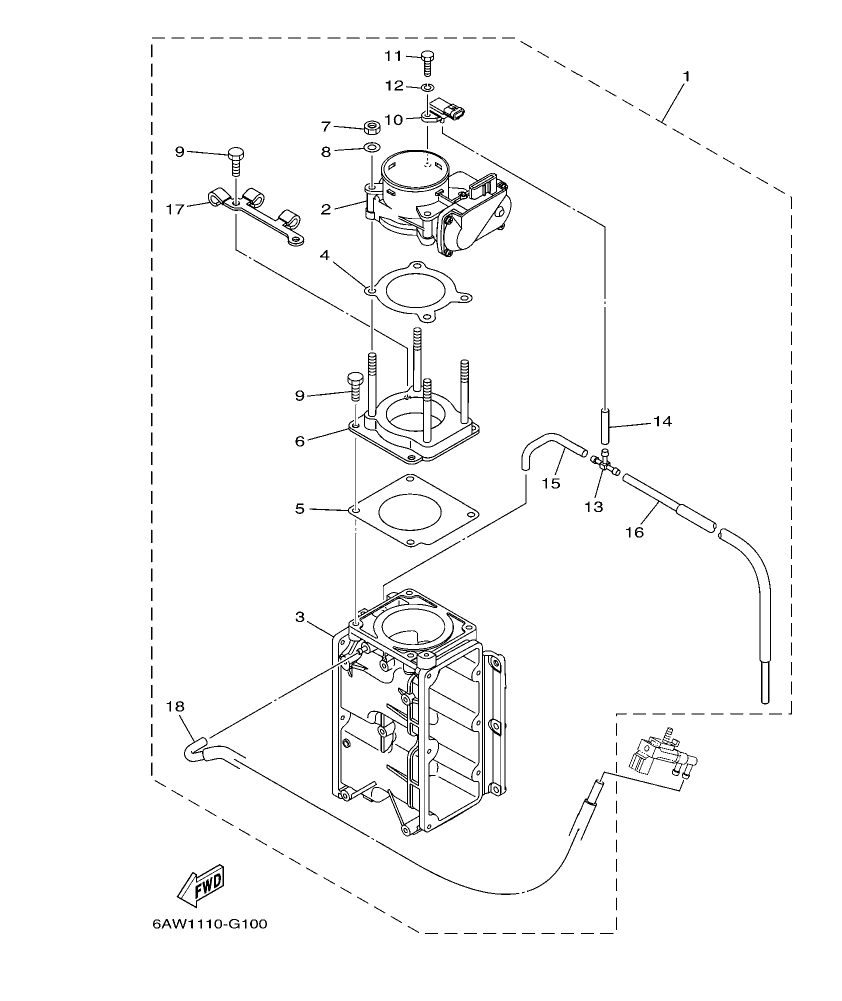 11
12
10
1
7
8
9
17
2
4
9
6
14
15
13
16
5
3
18
FWD
6AW1110-G100