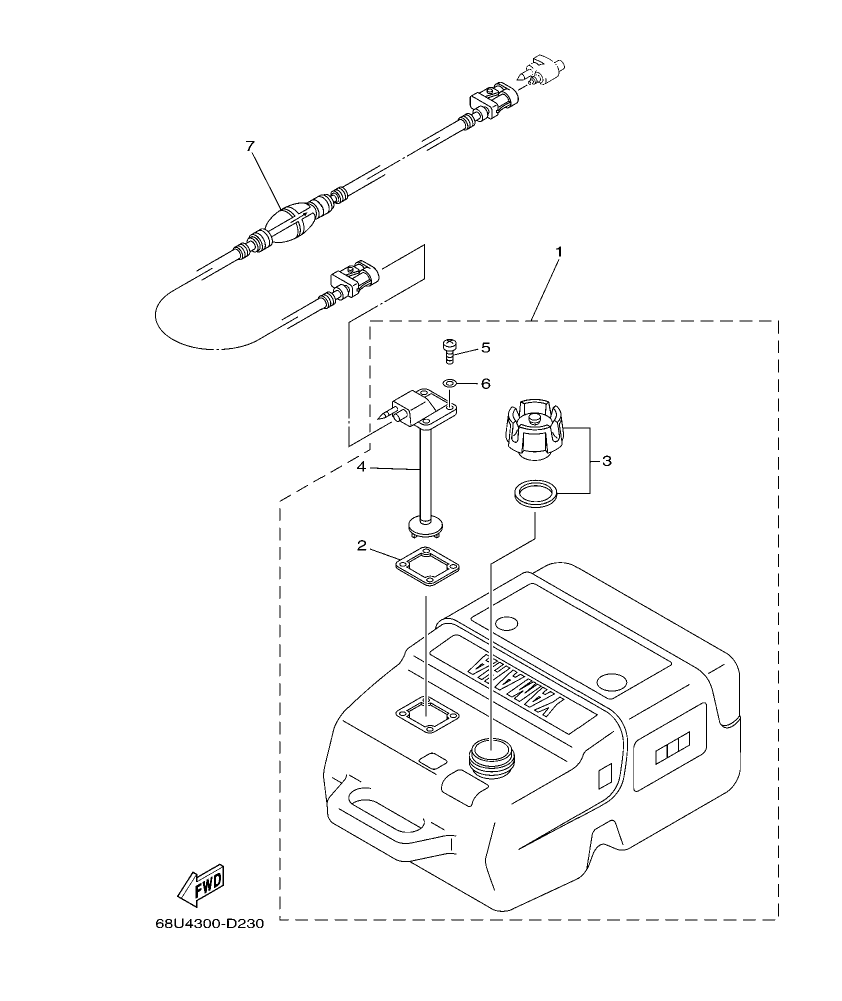 7

1

5

6

3

4

2

YAMAHA

FWD

68U4300-D230