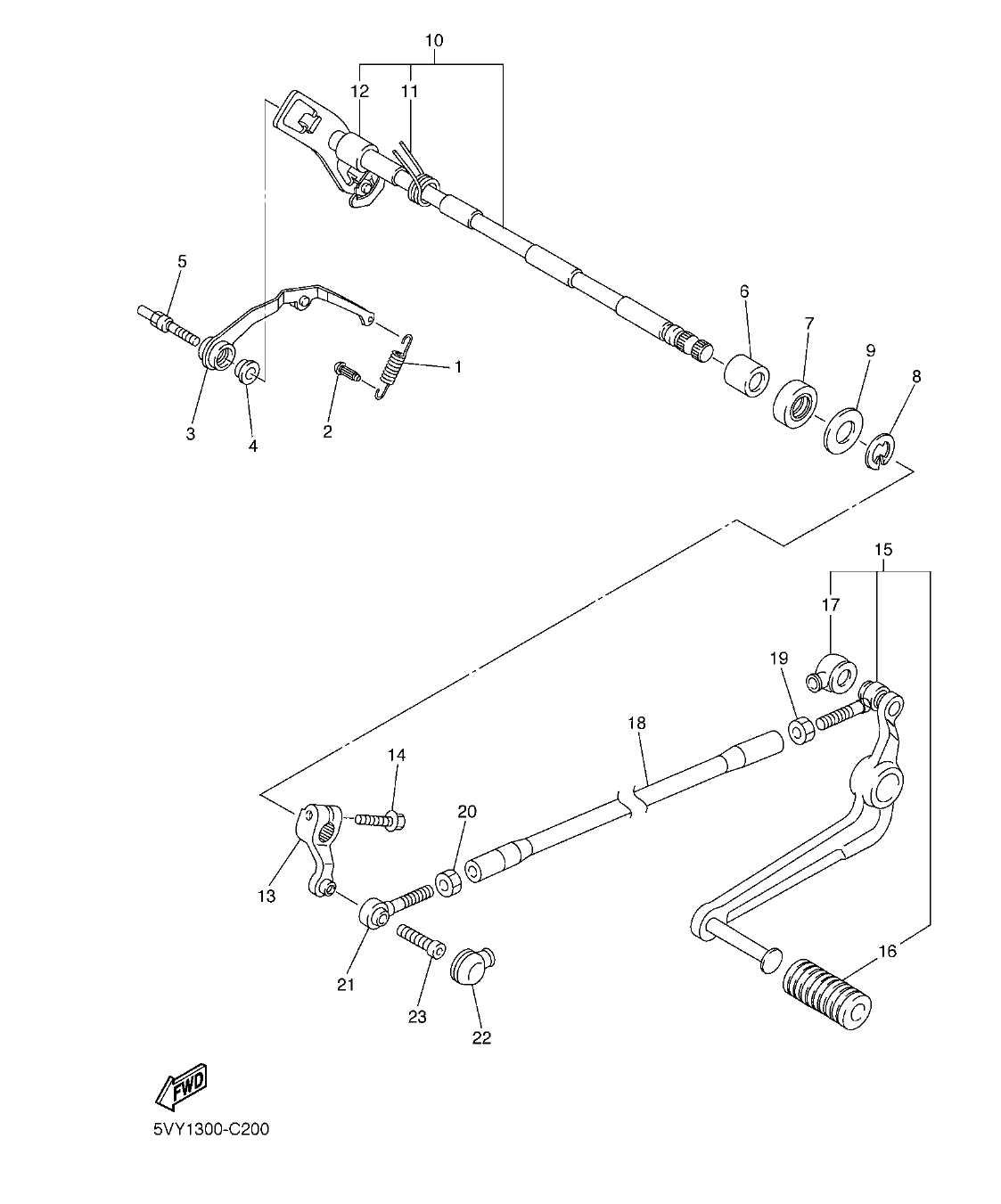 10
12
11
5
6
7
9
8
1
3
4
2
15
17
19
18
14
20
13
21
23
22
16
FWD
5VY1300-C200