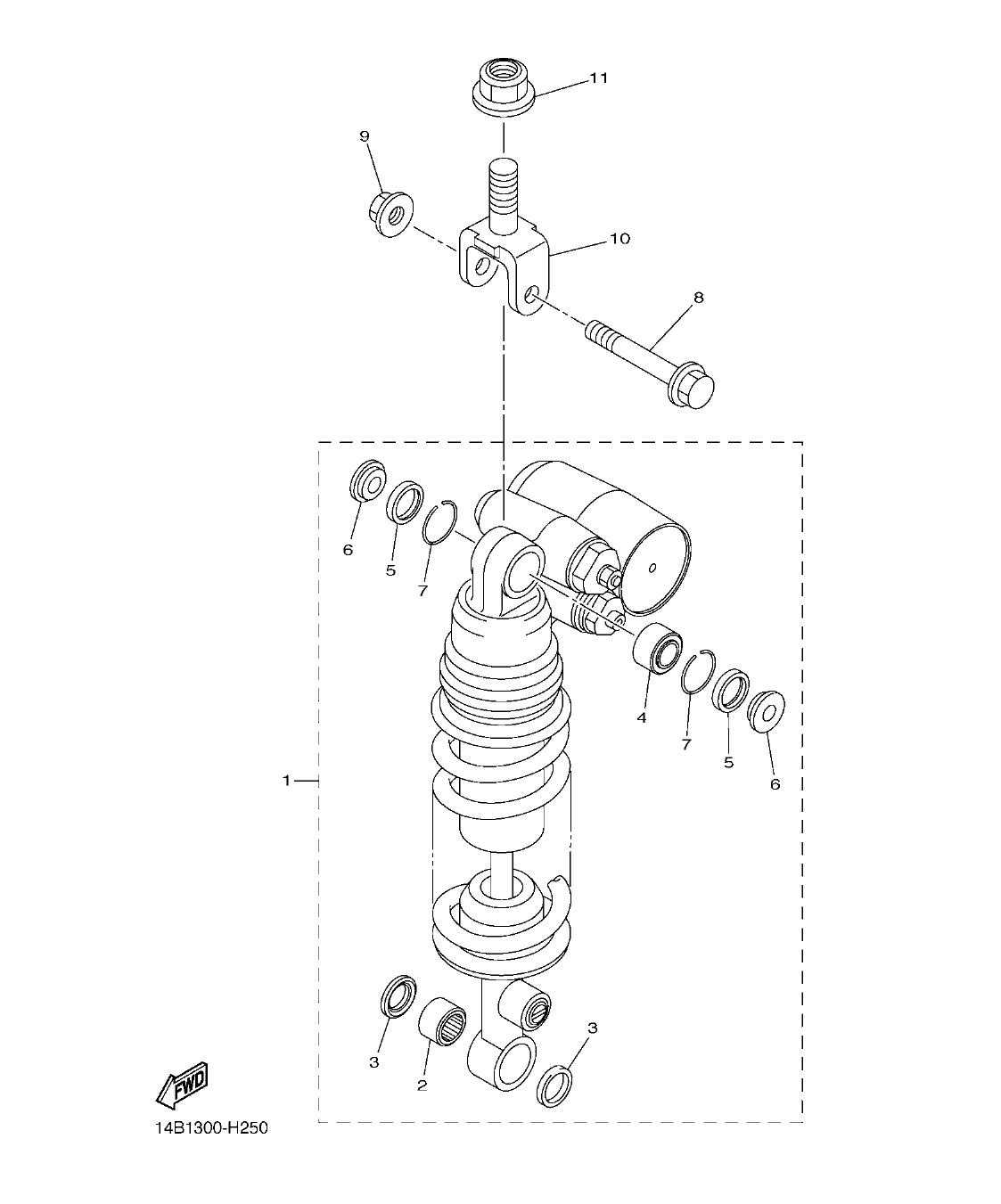 11
9
10
8
6
5
7
4
7
5
6
1
3
2
3
FWD
14B1300-H250