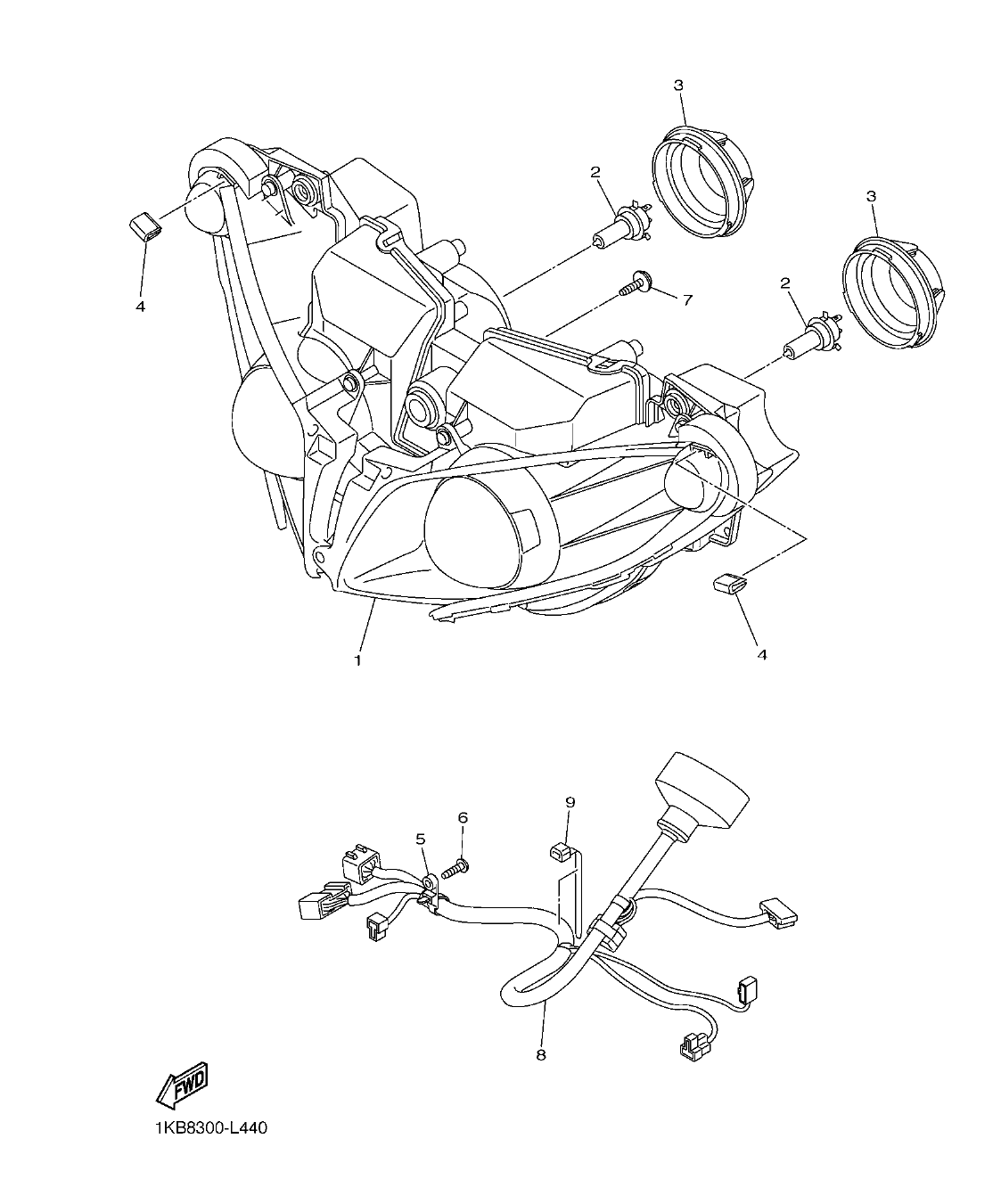 3
2
3
4
7
2
1
4
9
6
5
8
FWD
1KB8300-L440