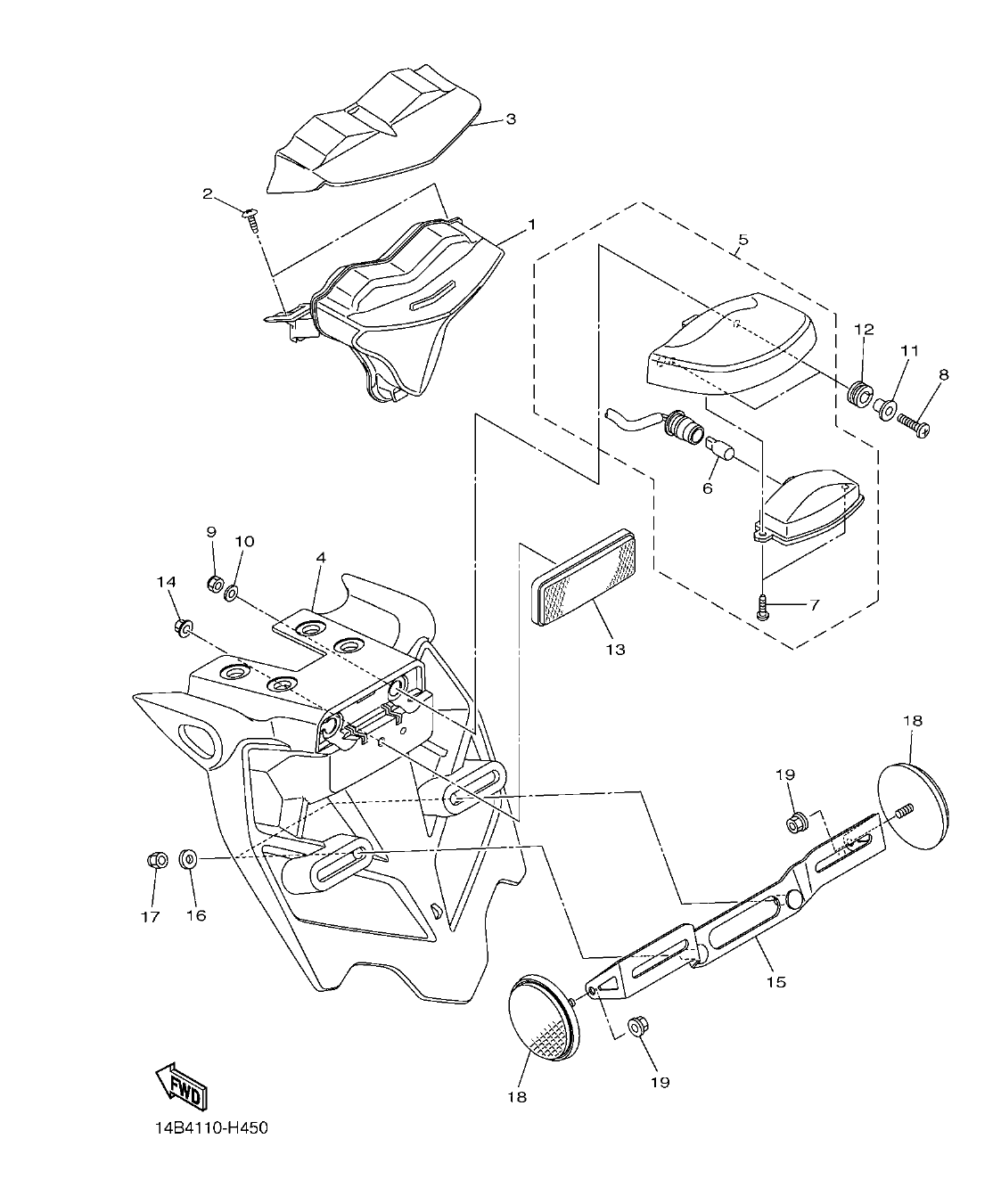 3
2
1
5
12
11
8
6
9
10
4
14
13
7
18
19
17
16
15
18
19
FWD
14B4110-H450