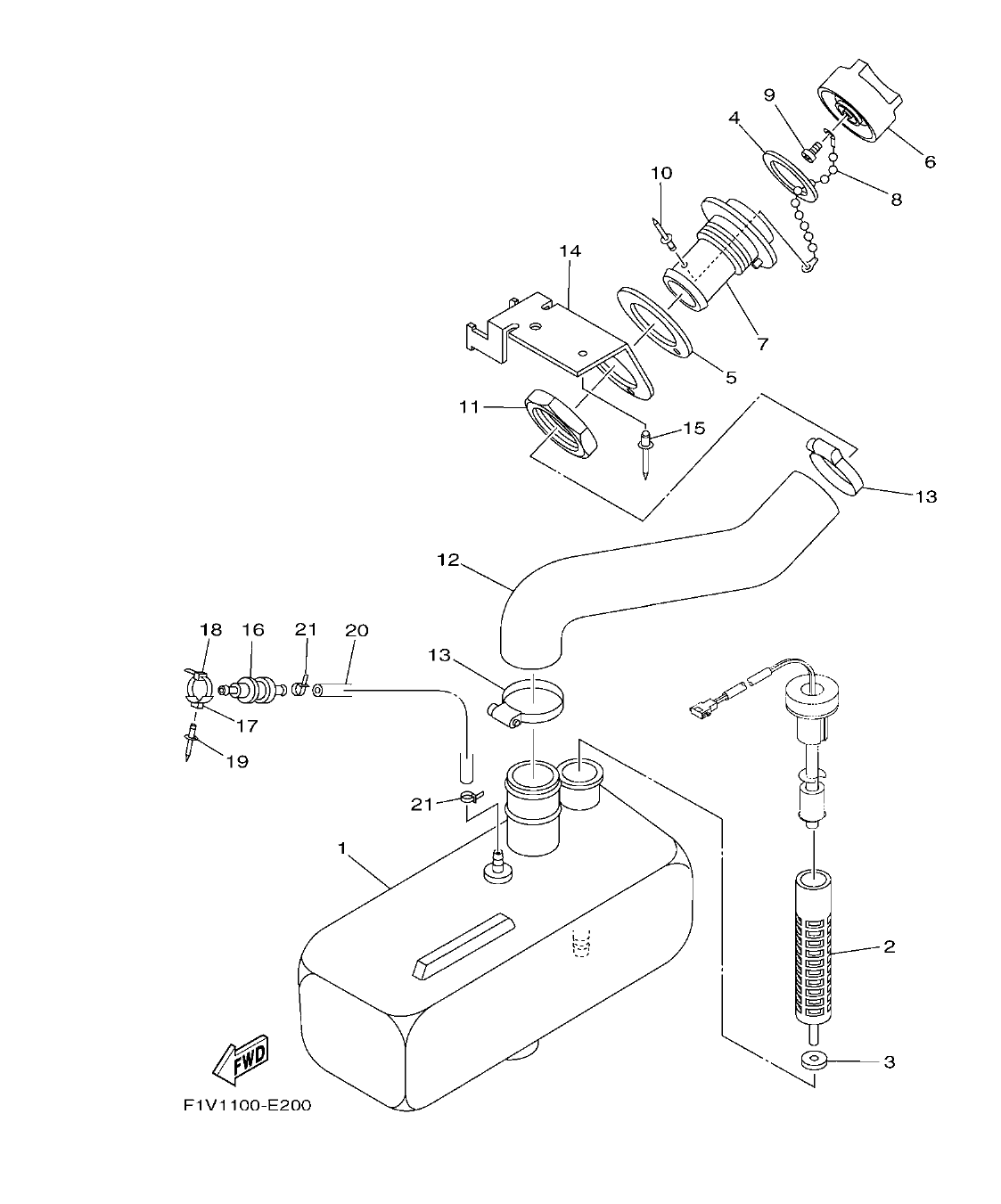 9
6
4
8
10
14
7
5
11
15
13
12
18
16
21
20
13
17
19
21
1
2
3
FWD
F1V1100-E200