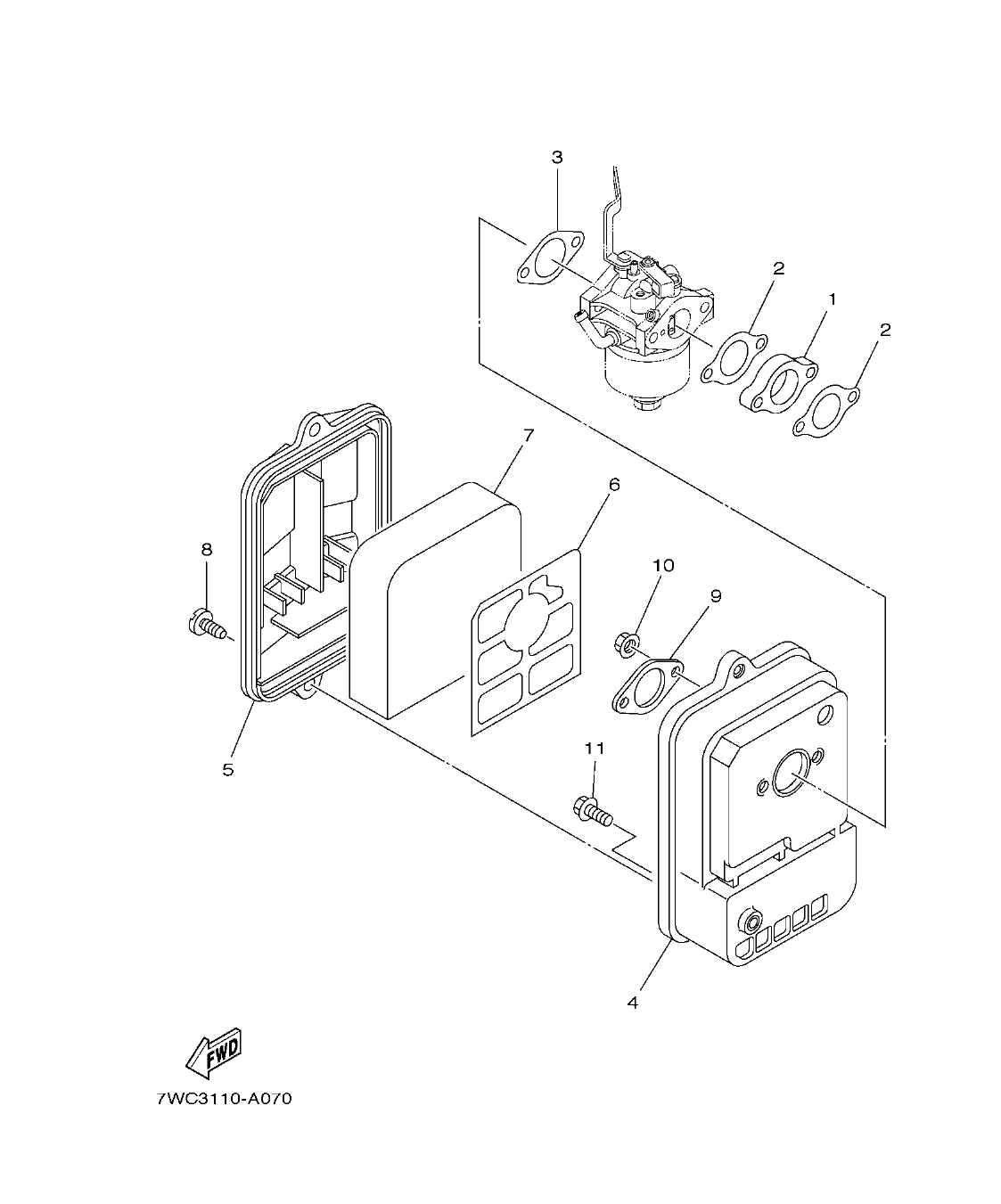 3
2
1
2
7
6
8
10
9
5
11
4
FWD
7WC3110-A070