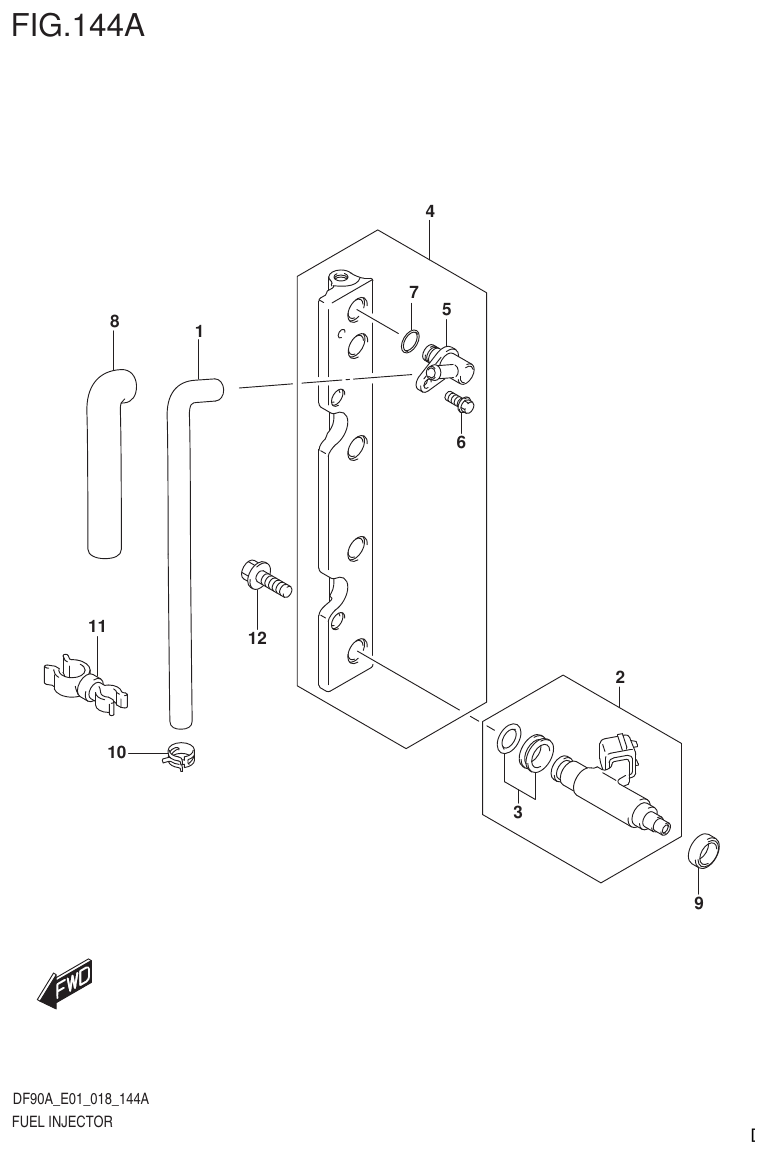 FIG.144A

4
7
5
8
1
6
12
11
2
10
3
9
FWD

DF90A_E01_018_144A
FUEL INJECTOR