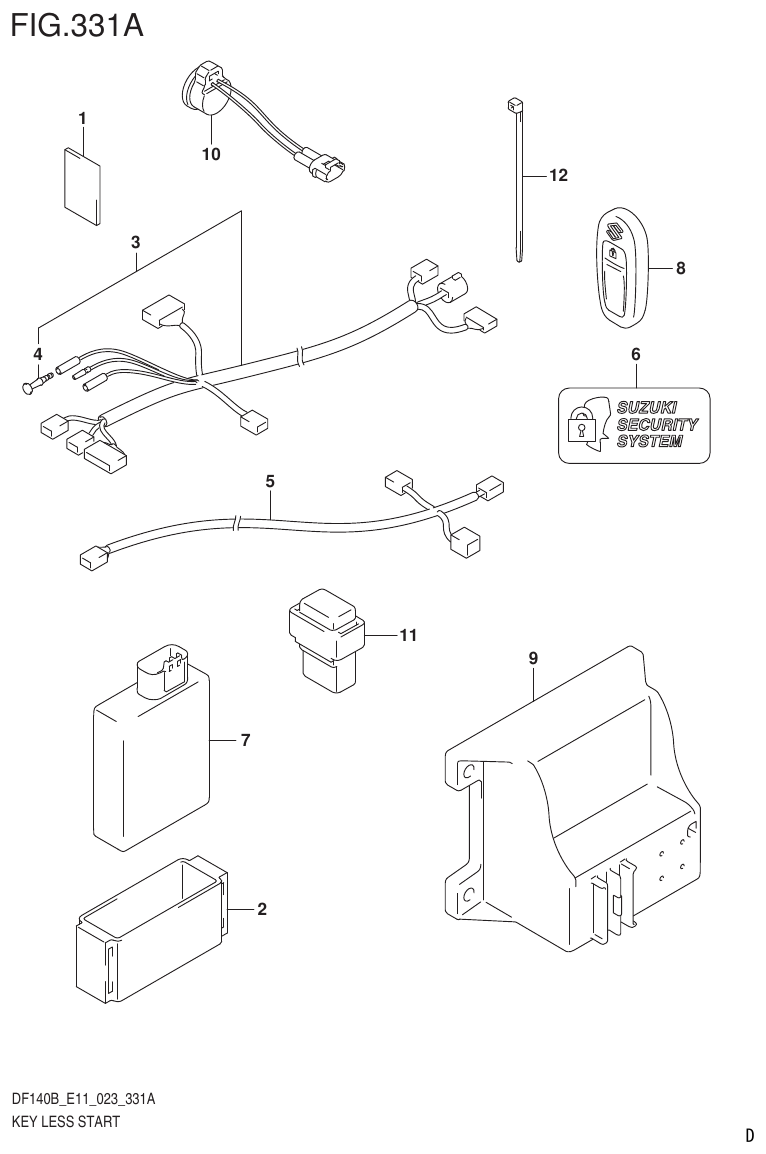 FIG.331A

1

10

12

3

8

4

6

SUZUKI SECURITY SYSTEM

5

11

9

7

2

DF140B_E11_023_331A
KEY LESS START

D