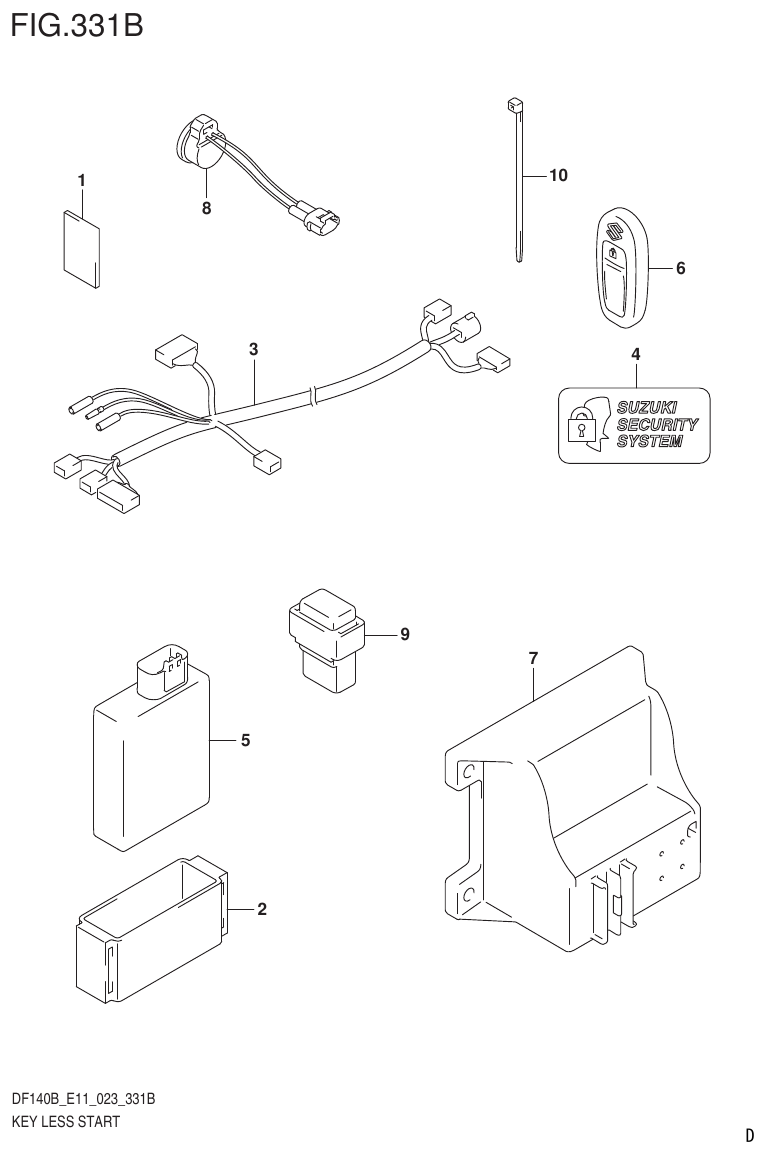 FIG.331B

1
8
10
6
3
4
SUZUKI SECURITY SYSTEM
9
7
5
2

DF140B_E11_023_331B
KEY LESS START

D