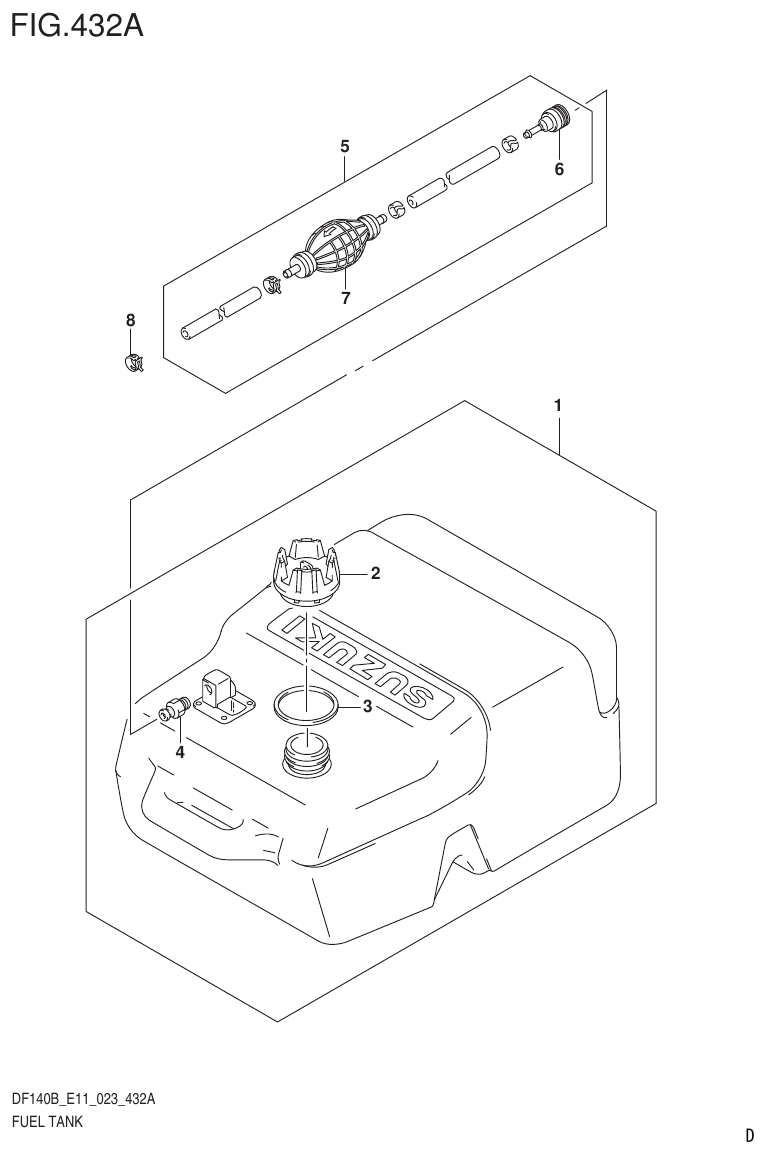 FIG.432A

5

6

7

8

1

2

SUZUKI

3

4

DF140B_E11_023_432A
FUEL TANK

D