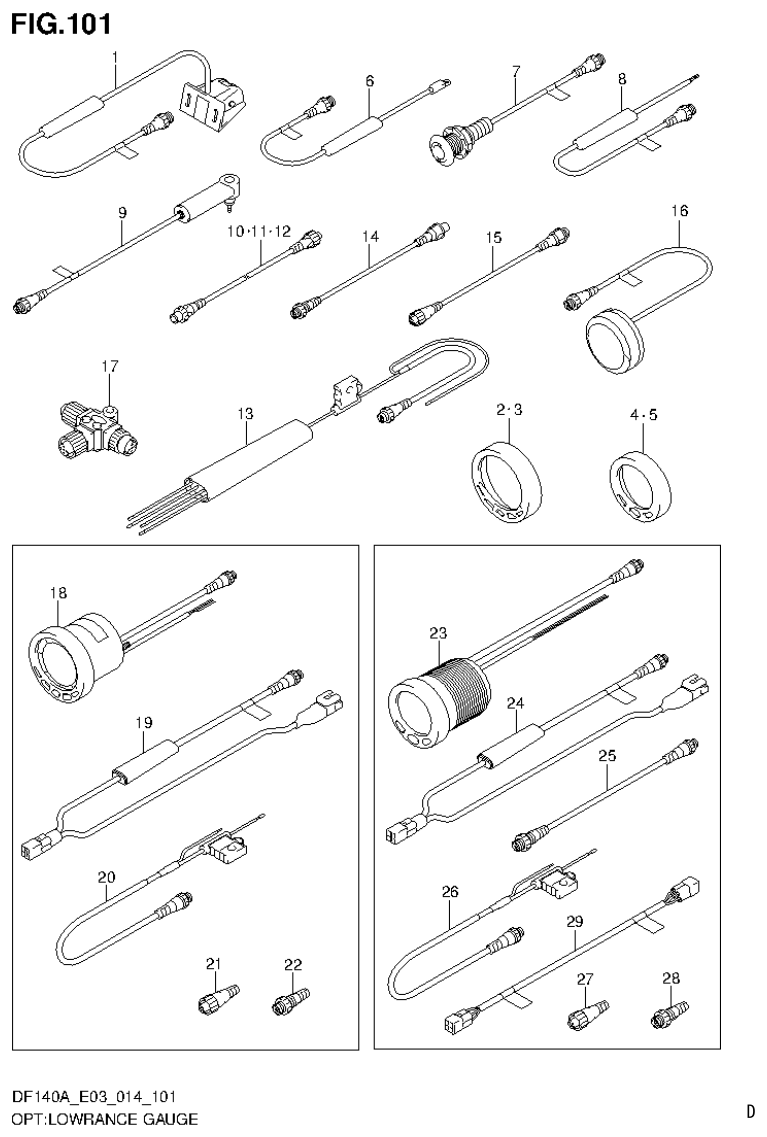 FIG.101

1
6
7
8
9
10·11·12
14
15
16
17
13
2·3
4·5
18
19
20
21
22
23
24
25
26
29
27
28

DF140A_E03_014_101
OPT:LOWRANCE GAUGE

D