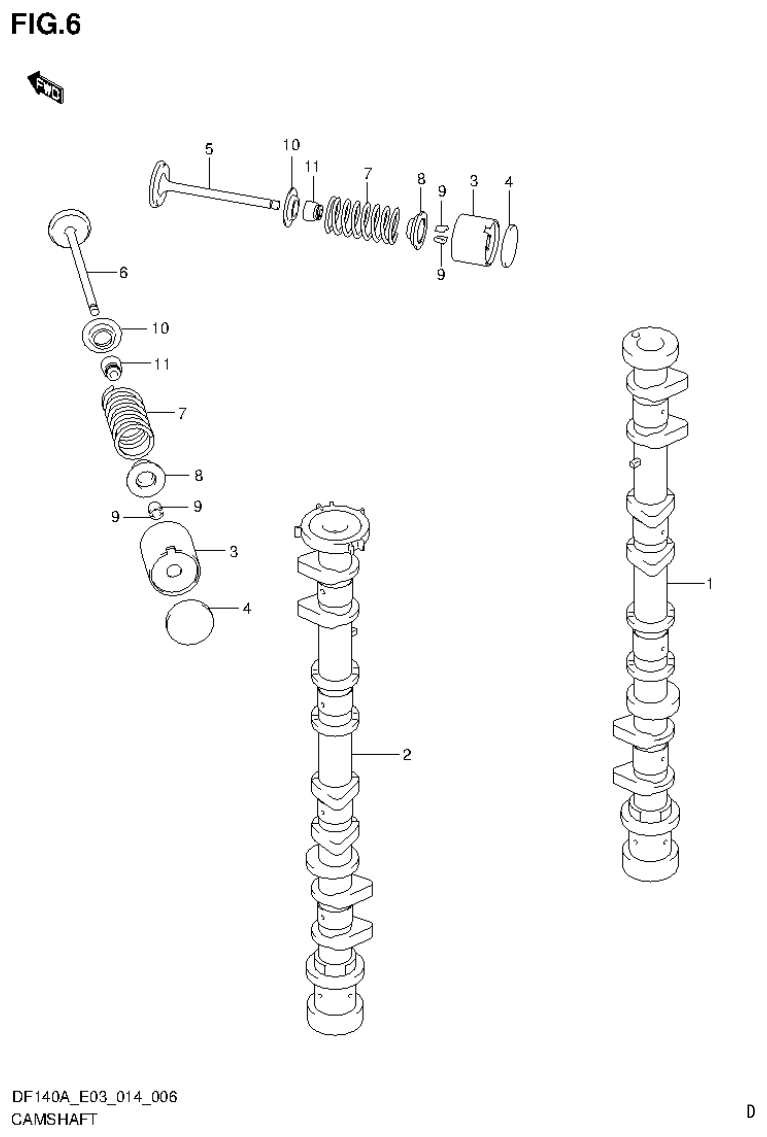 FIG.6

FWD

5
10
11
7
8
9
3
4
9

6
10
11
7
8
9
9
3
4

1

2

DF140A_E03_014_006
CAMSHAFT

D