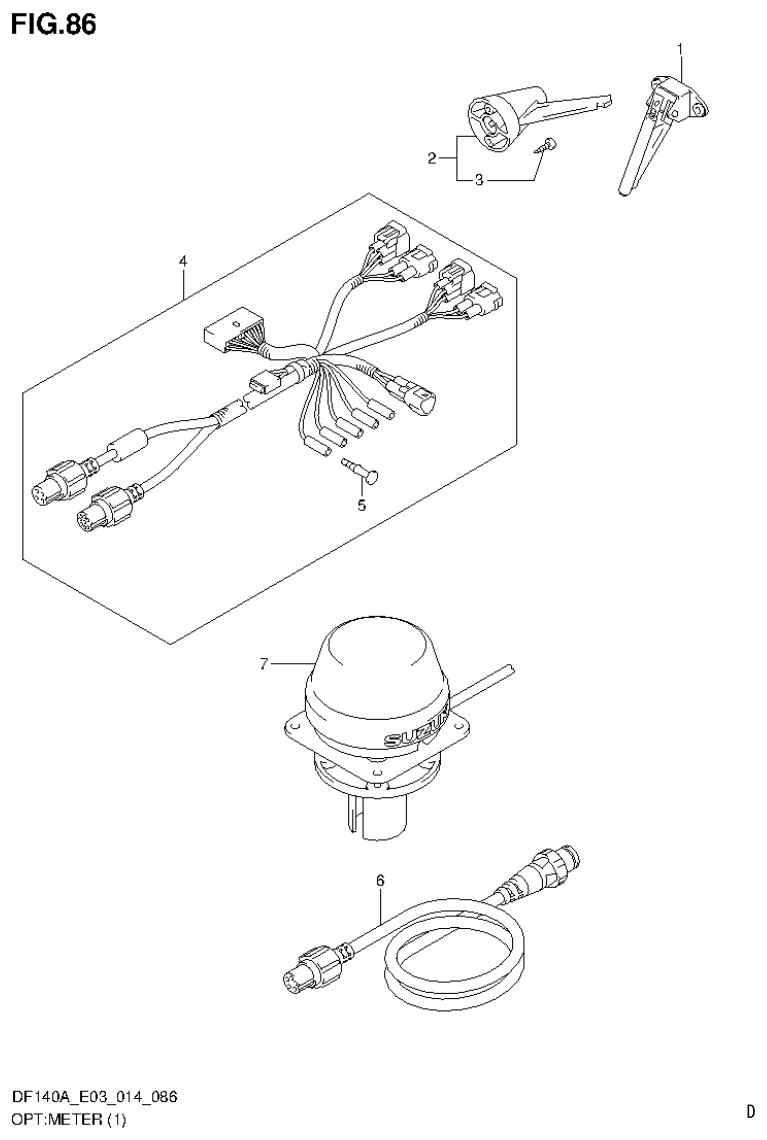 FIG.86

1

2

3

4

5

7

SUZUKI

6

DF140A_E03_014_086
OPT:METER (1)

D