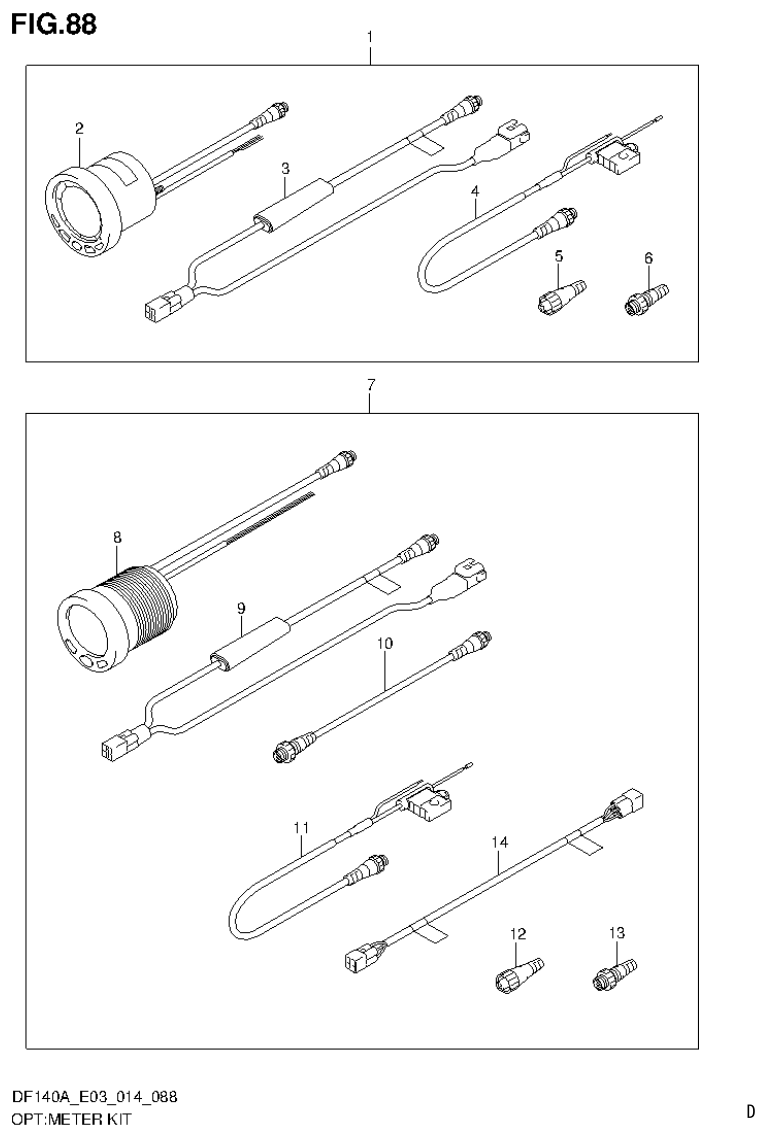 FIG.88

1

2

3

4

5

6

7

8

9

10

11

14

12

13

DF140A_E03_014_088
OPT:METER KIT

D