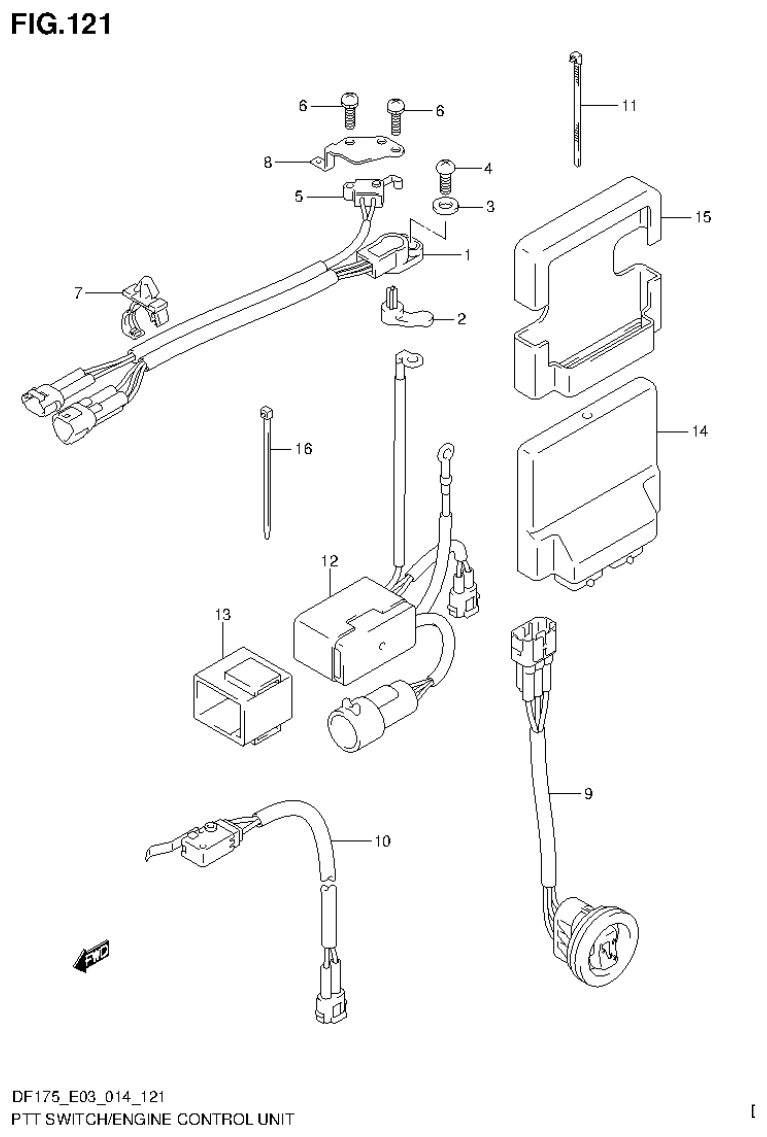 FIG.121

6
6
11
8
4
5
3
15
1
7
2
16
14
12
13
9
10
FWD

DF175_E03_014_121
PTT SWITCH/ENGINE CONTROL UNIT