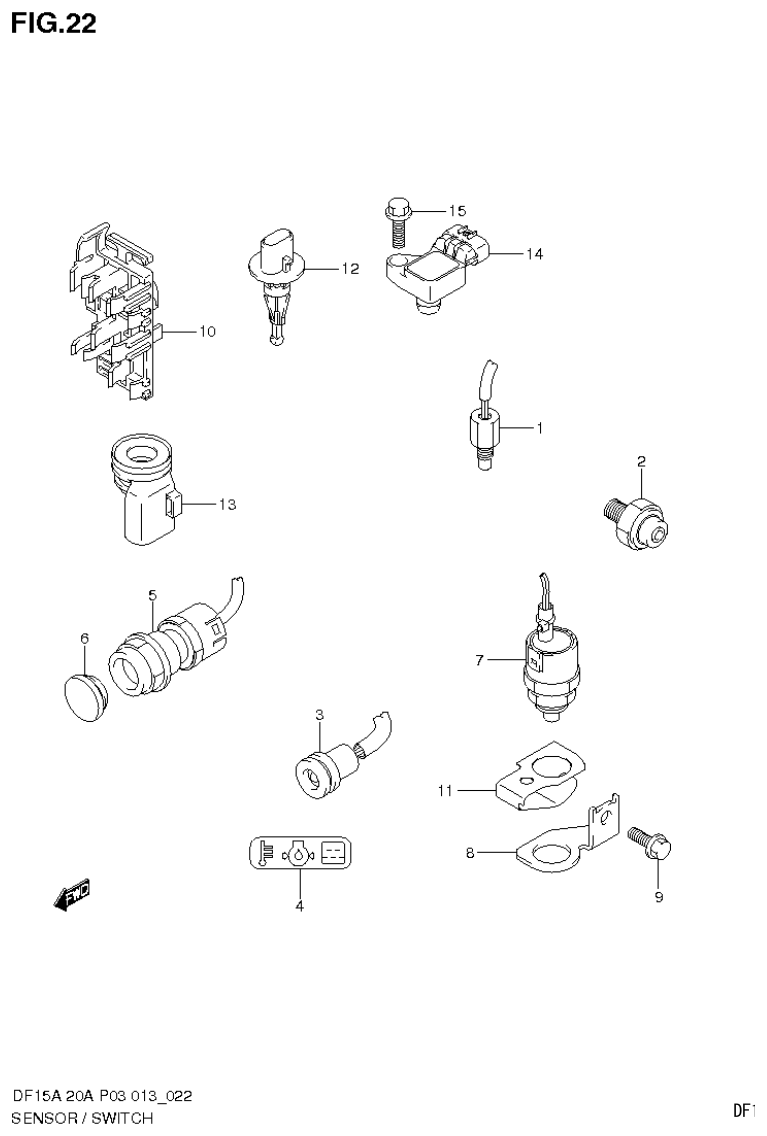 FIG.22

15
14
12
10
1
2
13
5
6
7
3
11
8
9
4
FWD

DF15A 20A P03 013_022
SENSOR / SWITCH

DF1