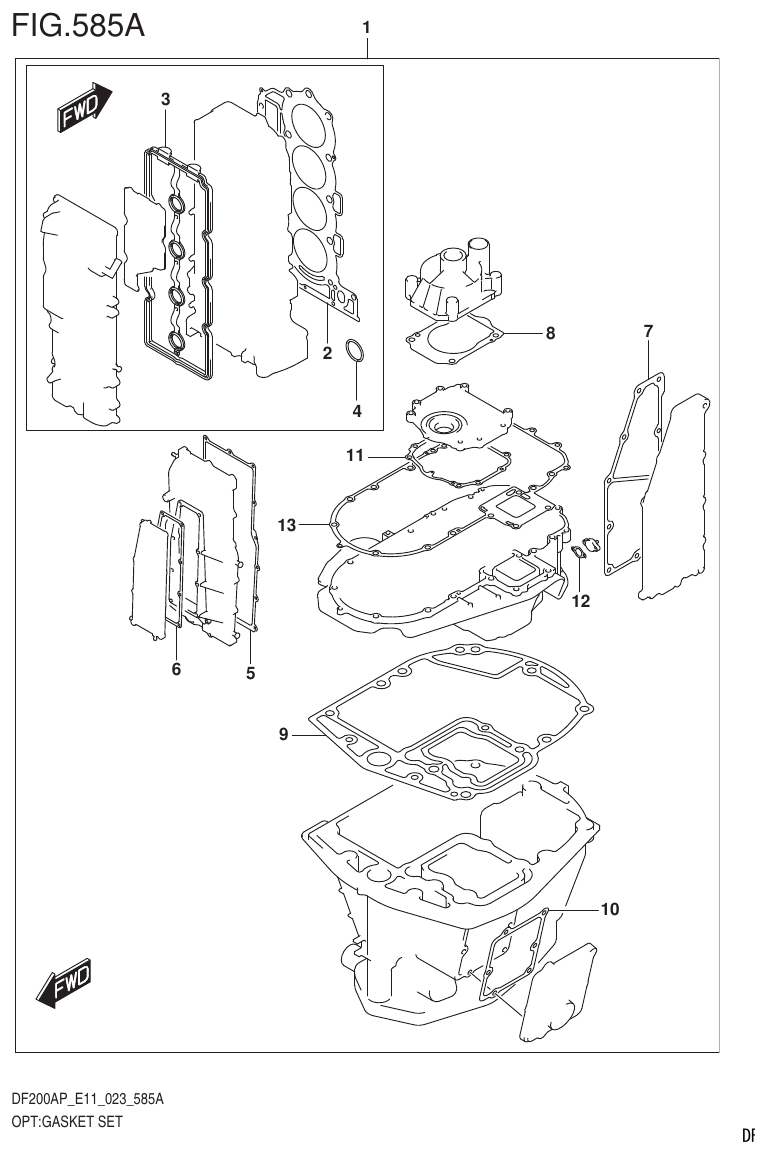 FIG.585A

1

FWD

3

2

4

8

7

11

13

12

6

5

9

10

FWD

DF200AP_E11_023_585A
OPT:GASKET SET

DF