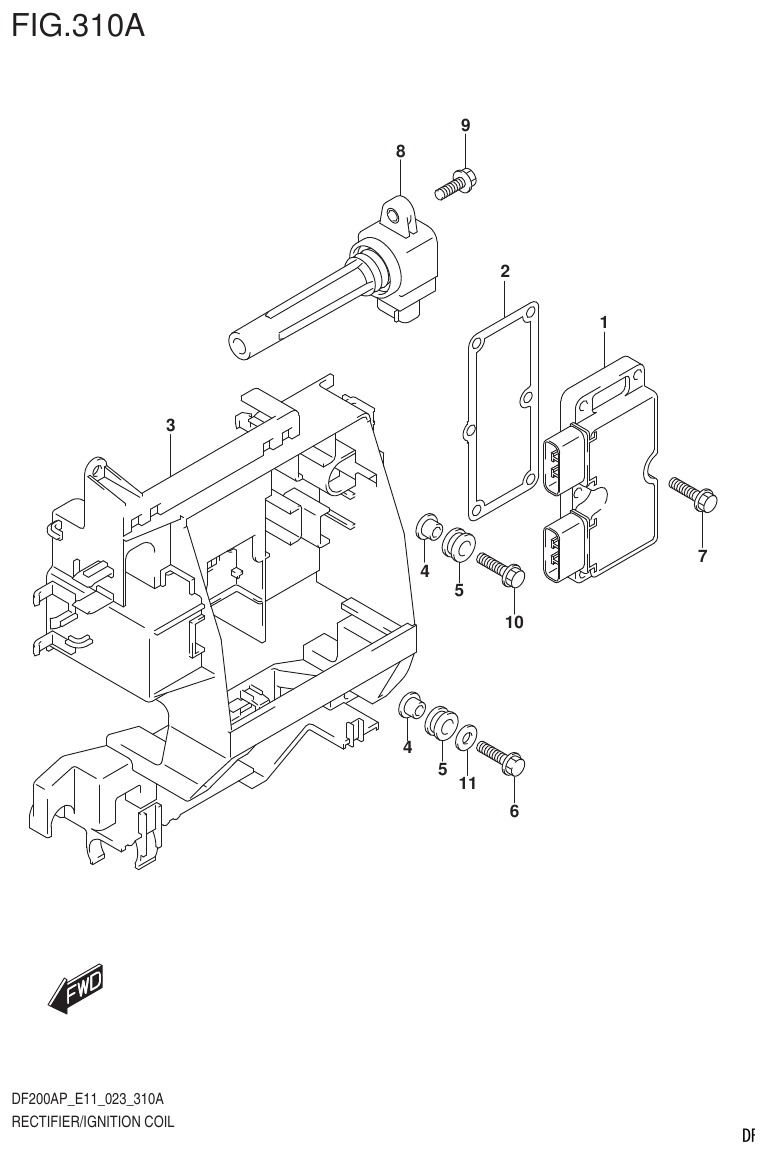 FIG.310A

9
8
2
1
3
7
4
5
10
4
5
11
6

FWD

DF200AP_E11_023_310A
RECTIFIER/IGNITION COIL

DF