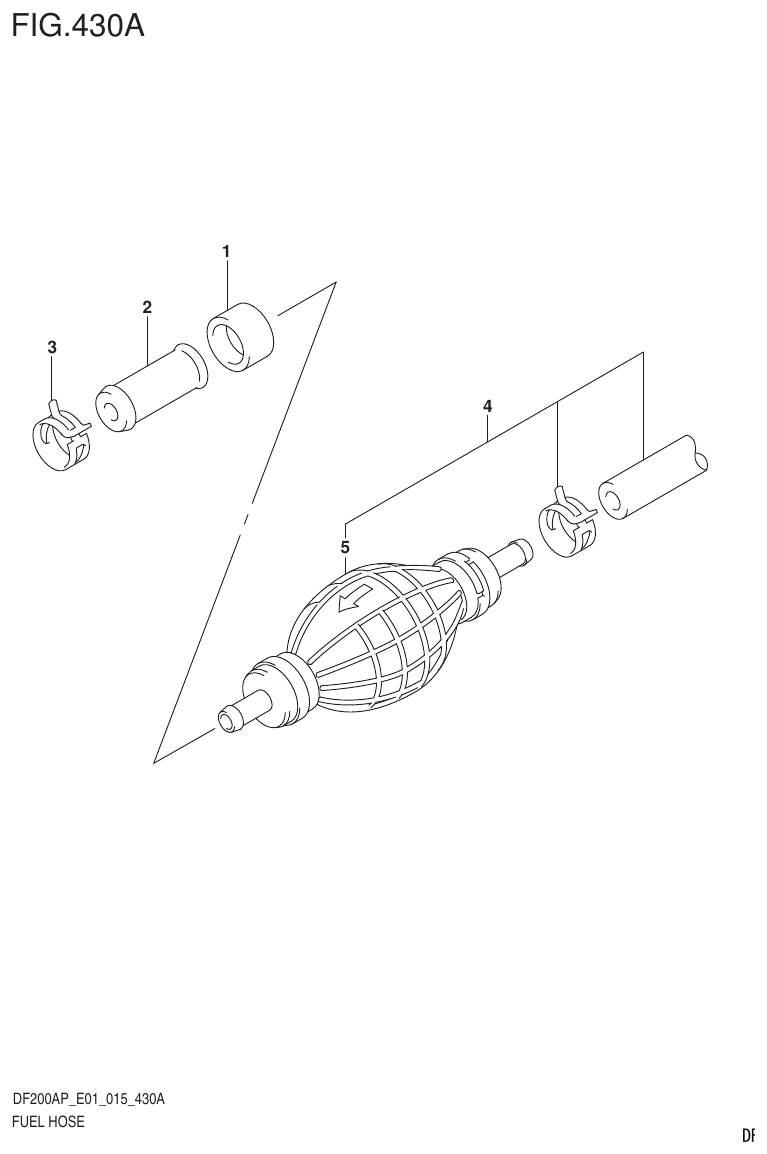 FIG.430A

1

2

3

4

5

DF200AP_E01_015_430A
FUEL HOSE

DF