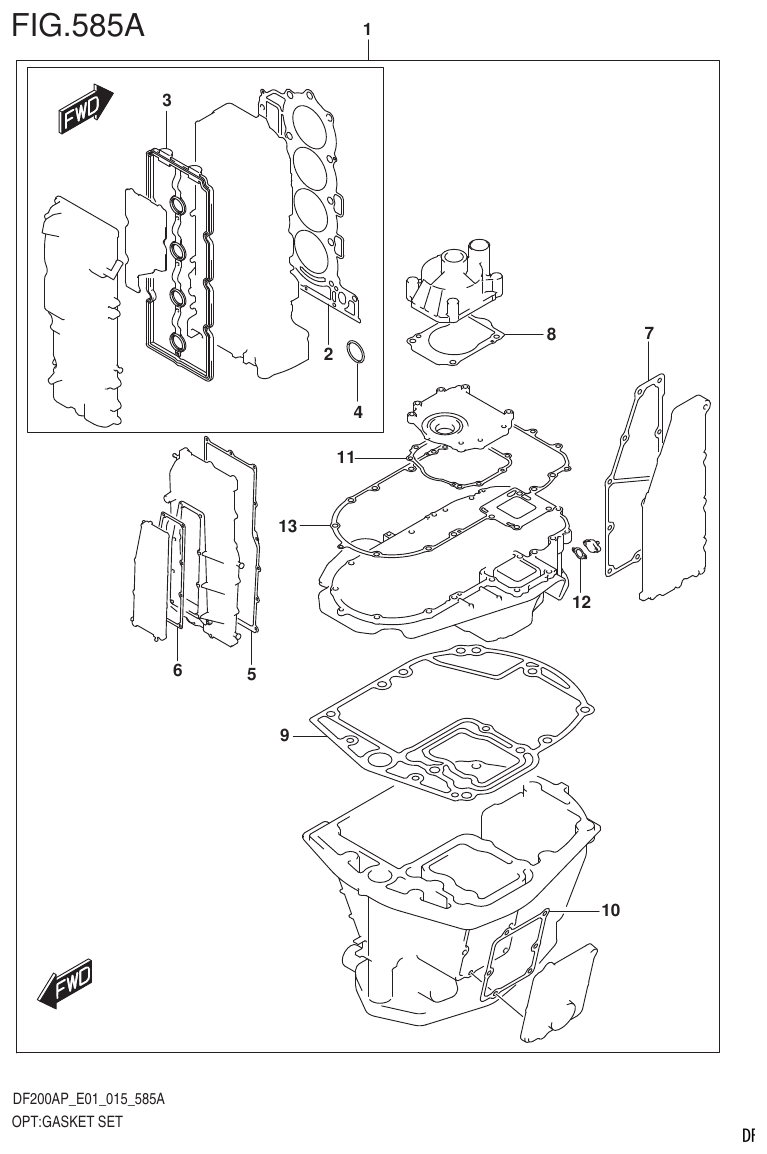 FIG.585A

1

FWD

3

2

4

8

7

11

13

12

6

5

9

10

FWD

DF200AP_E01_015_585A
OPT:GASKET SET

DF