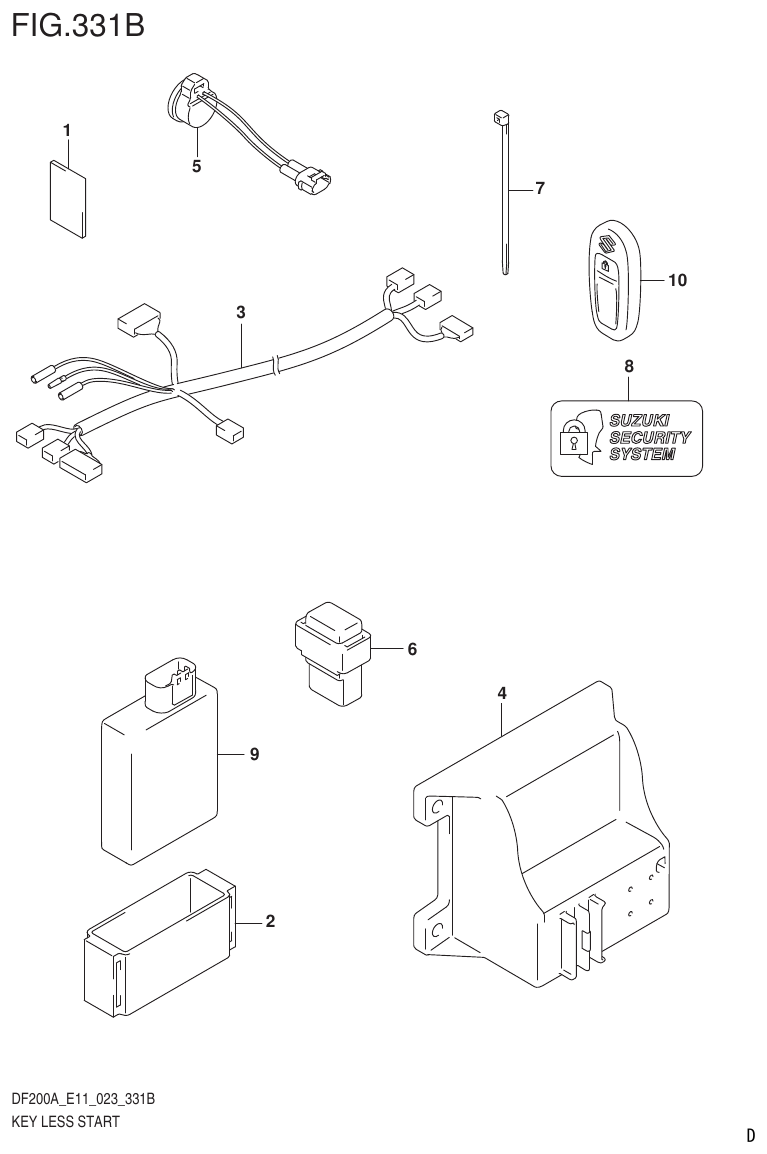 FIG.331B

1

5

7

10

3

8

SUZUKI SECURITY SYSTEM

6

4

9

2

DF200A_E11_023_331B
KEY LESS START

D