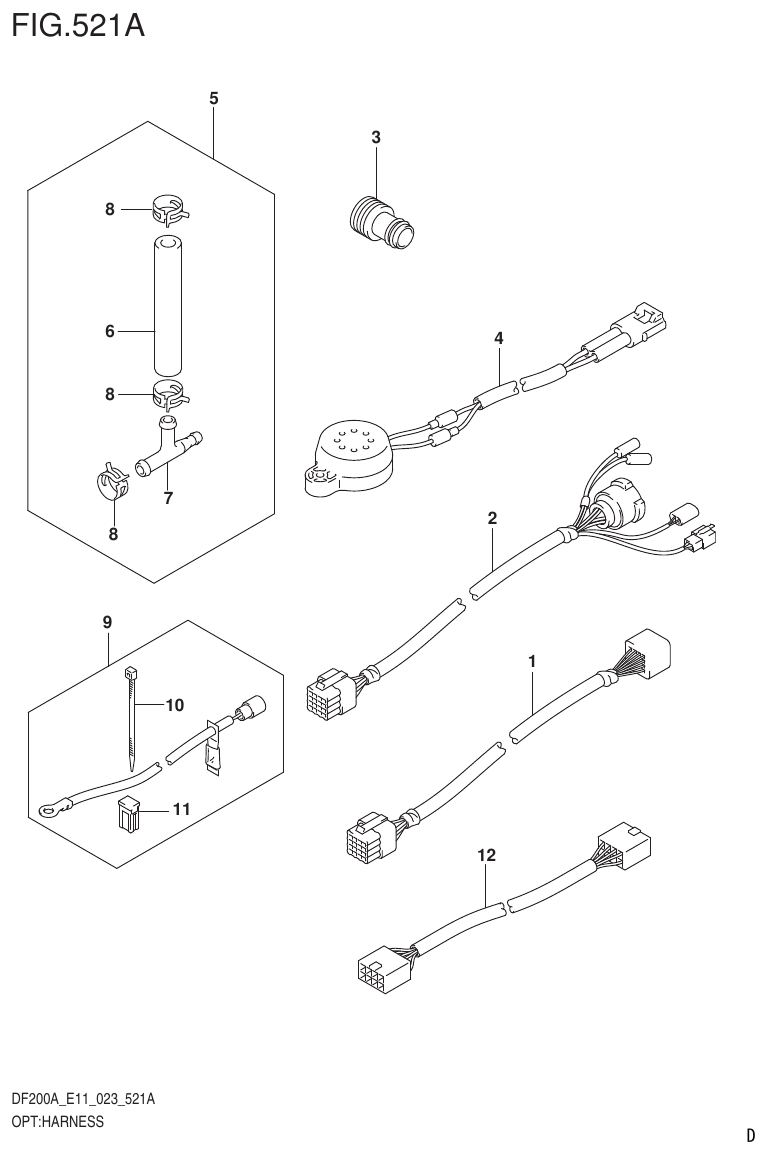 FIG.521A

5
8
6
8
7
8
3
4
2
9
10
11
1
12

DF200A_E11_023_521A
OPT:HARNESS

D