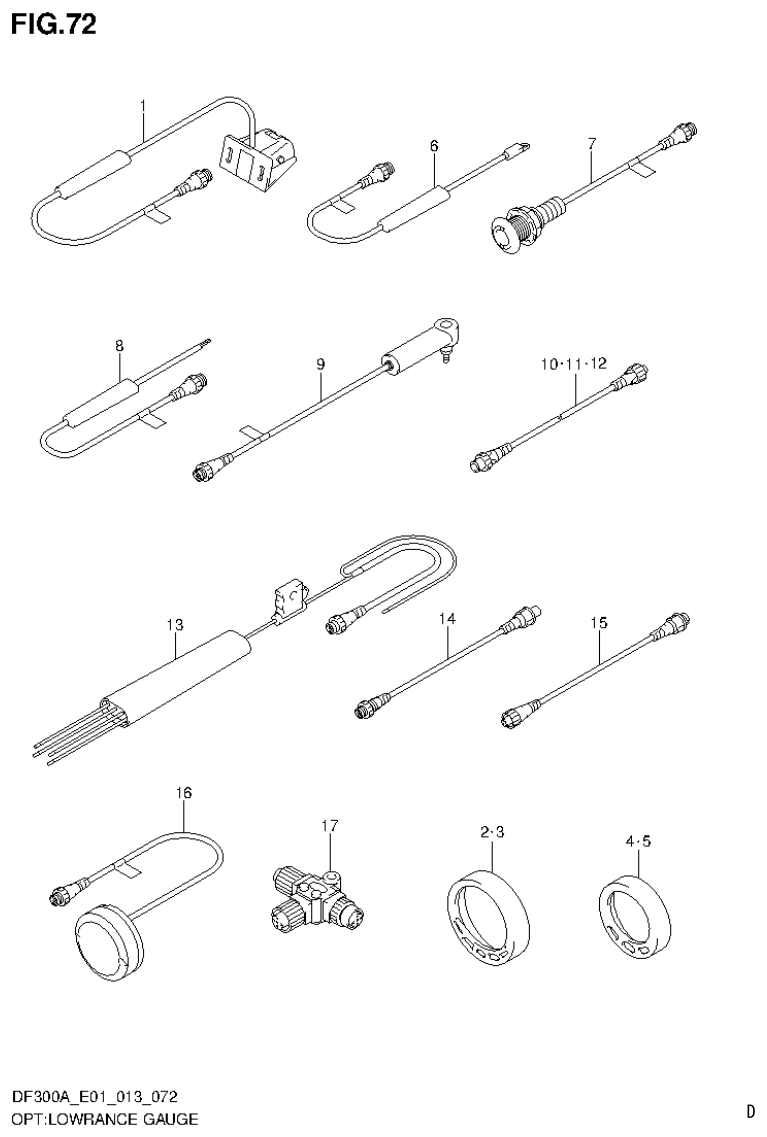 FIG.72

1

6

7

8

9

10·11·12

13

14

15

16

17

2·3

4·5

DF300A_E01_013_072
OPT:LOWRANCE GAUGE

D