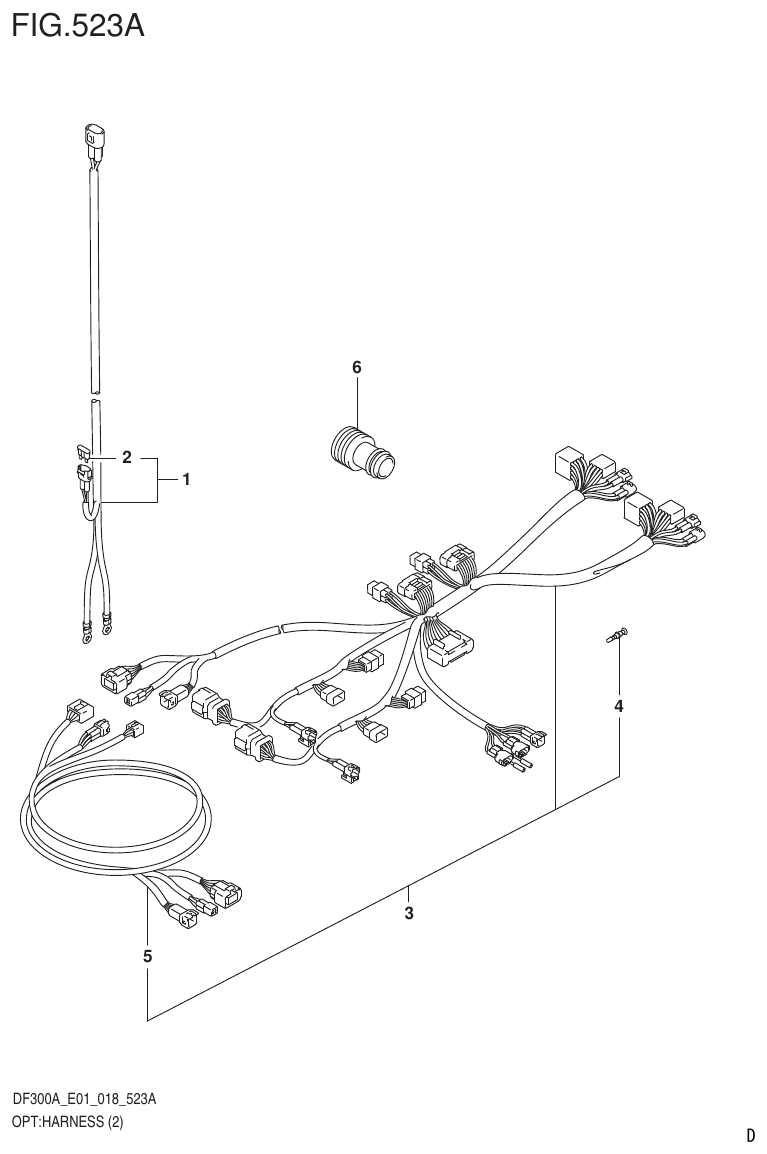 FIG.523A

6

2

1

4

3

5

DF300A_E01_018_523A
OPT:HARNESS (2)

D