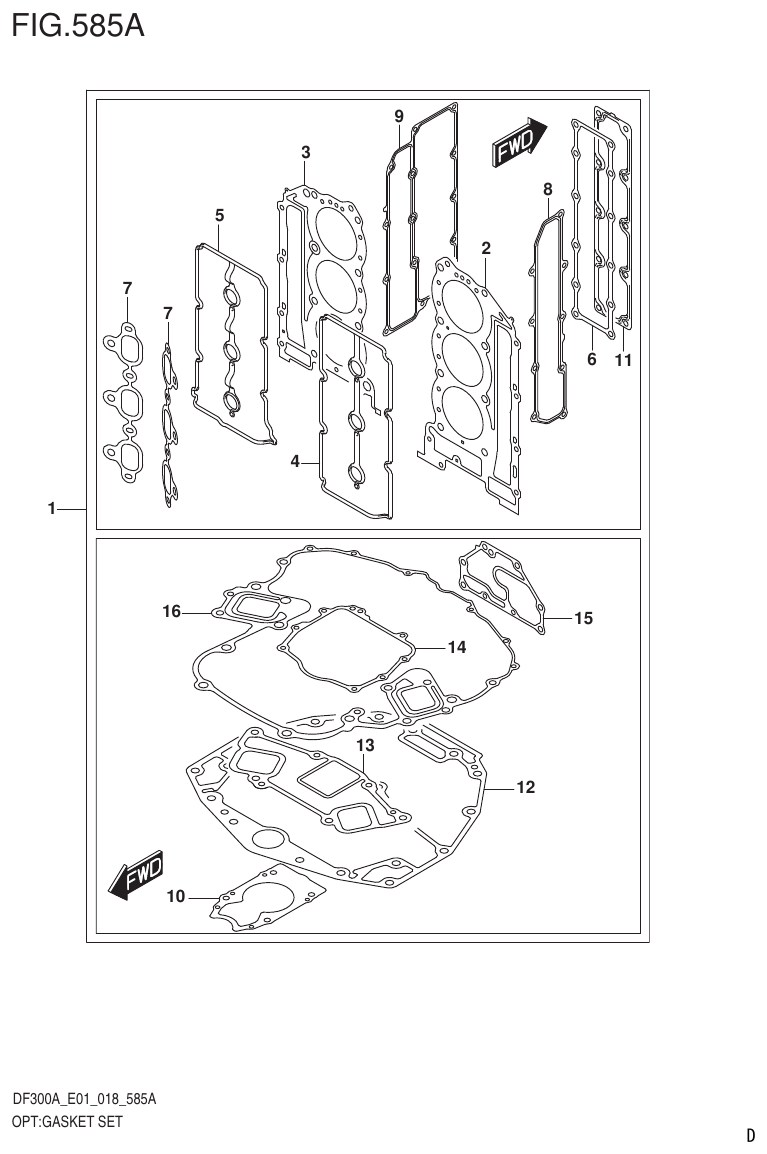 FIG.585A

9
FWD
3
8
5
2
7
7
6
11
4
1
16
15
14
13
12
FWD
10

DF300A_E01_018_585A
OPT:GASKET SET

D