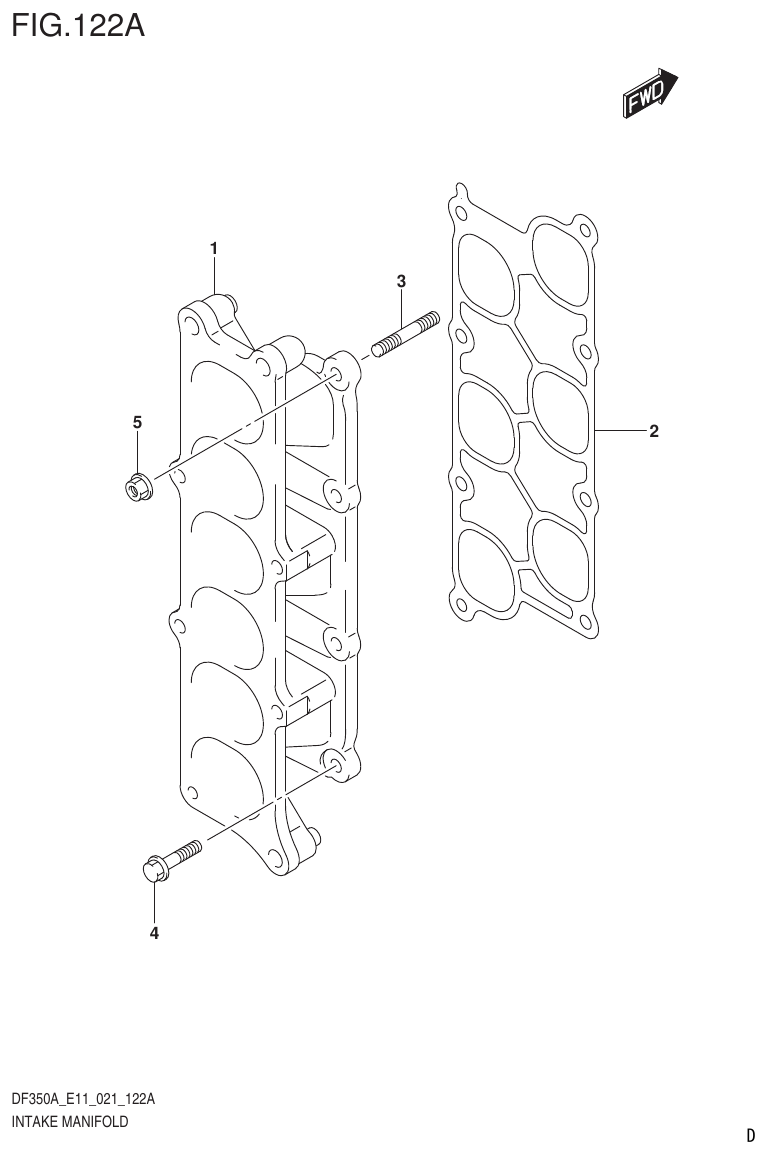 FIG.122A

FWD

1

3

5

2

4

DF350A_E11_021_122A
INTAKE MANIFOLD

D