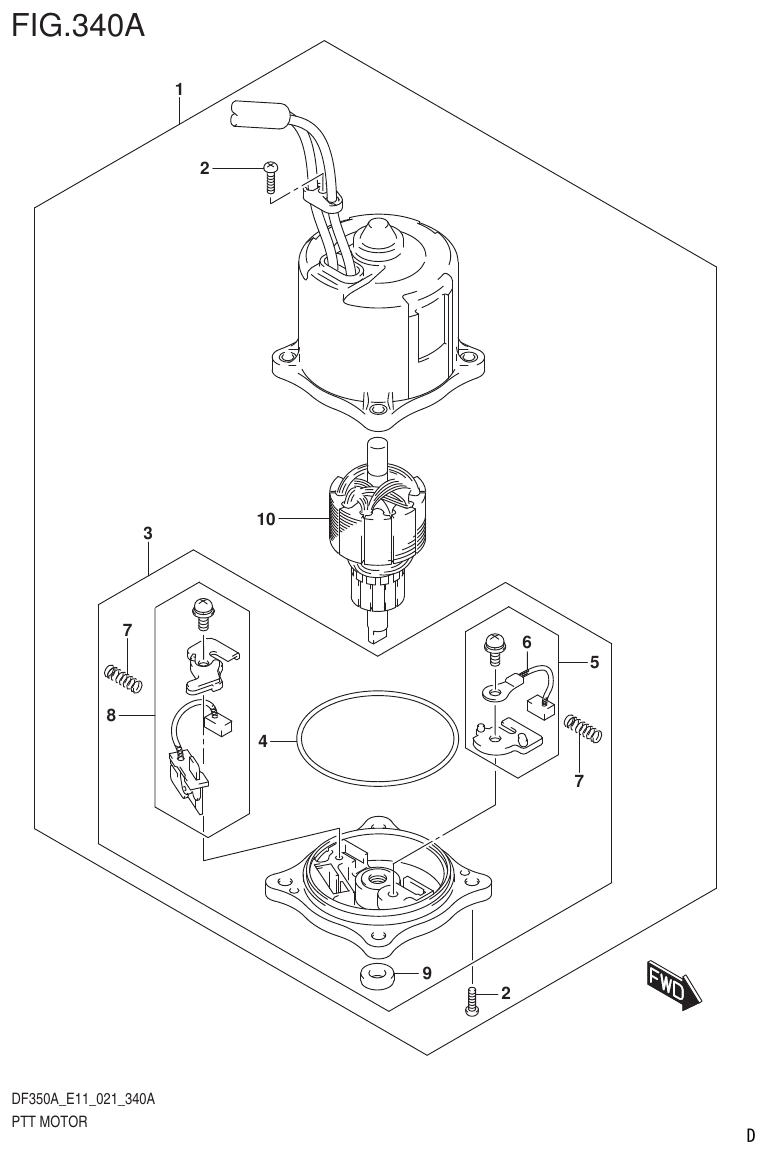 FIG.340A

1

2

10

3

7

8

4

6

5

7

9

2

FWD

DF350A_E11_021_340A
PTT MOTOR

D