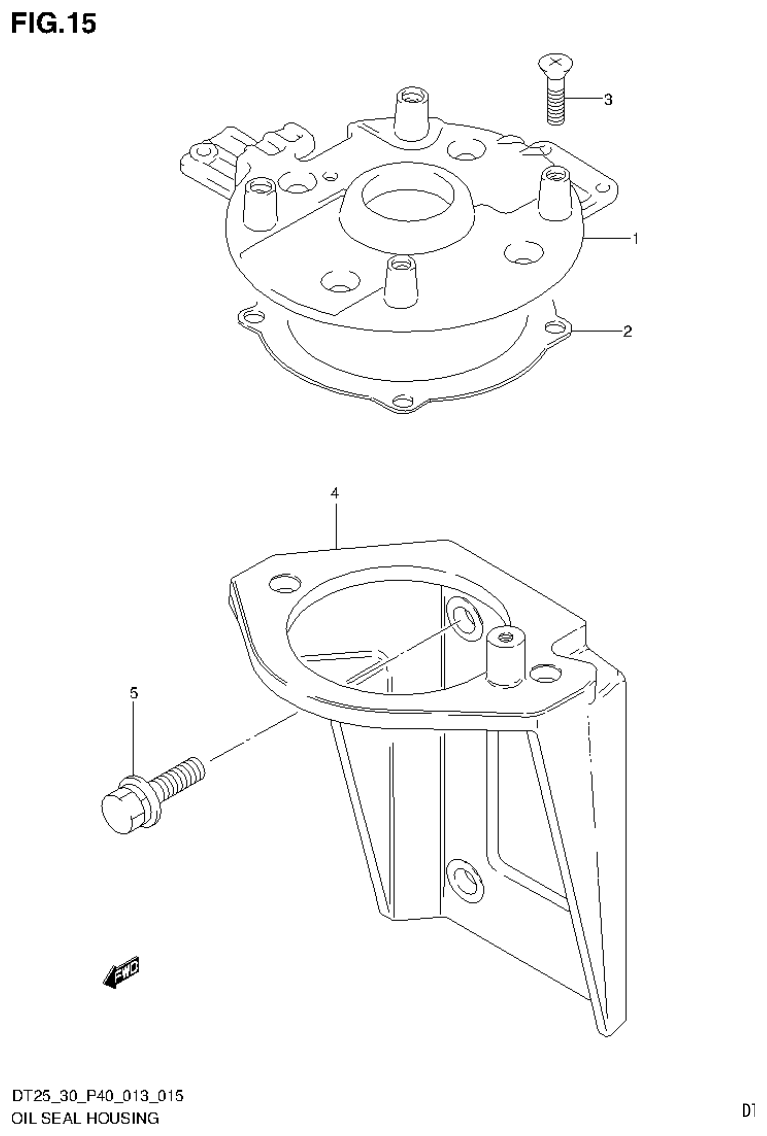 FIG.15

3

1

2

4

5

FWD

DT25_30_P40_013_015
OIL SEAL HOUSING

D1