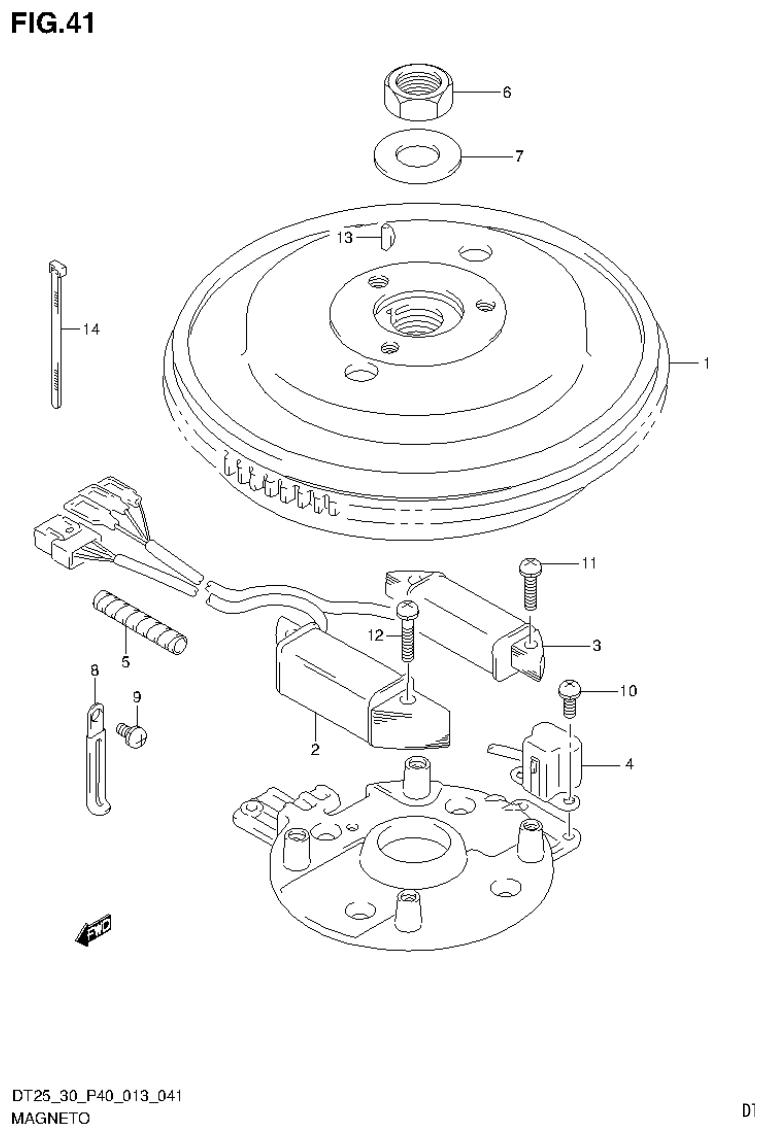 FIG.41

6
7
13
14
1
11
12
3
5
10
8
9
2
4
FWD

DT25_30_P40_013_041
MAGNETO

D1