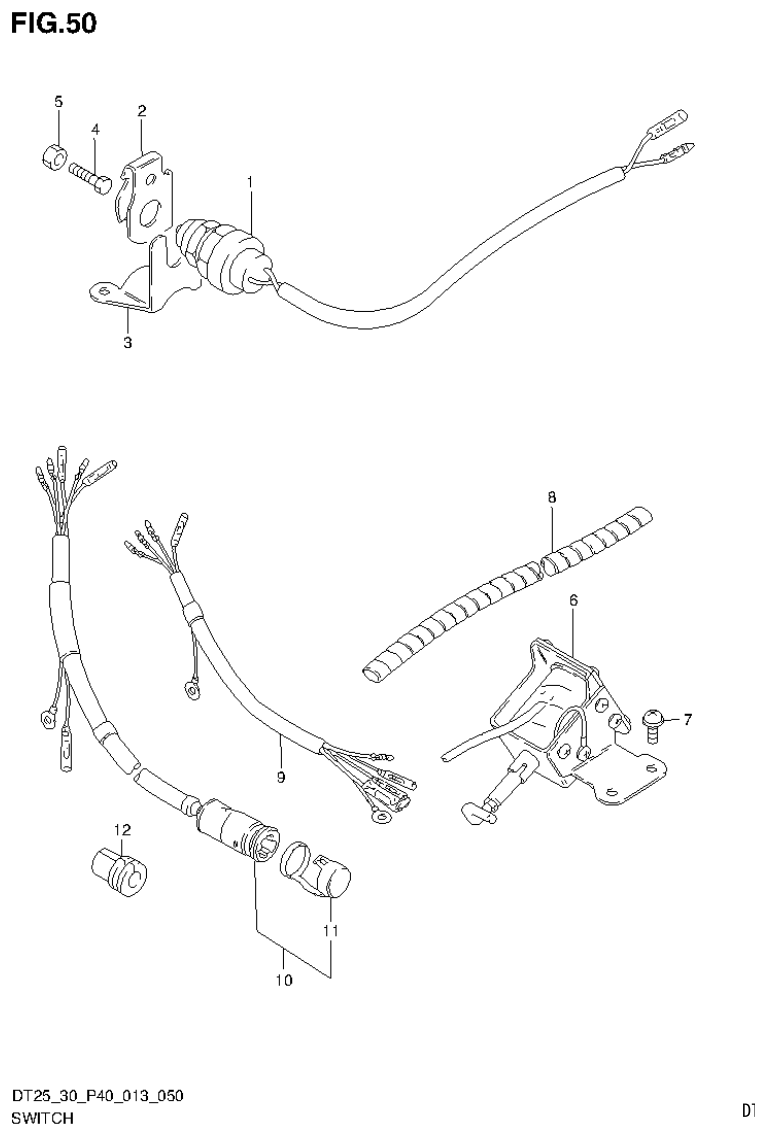 FIG.50

5
4
2
1
3

8
6
7
9
12
11
10

DT25_30_P40_013_050
SWITCH

D1