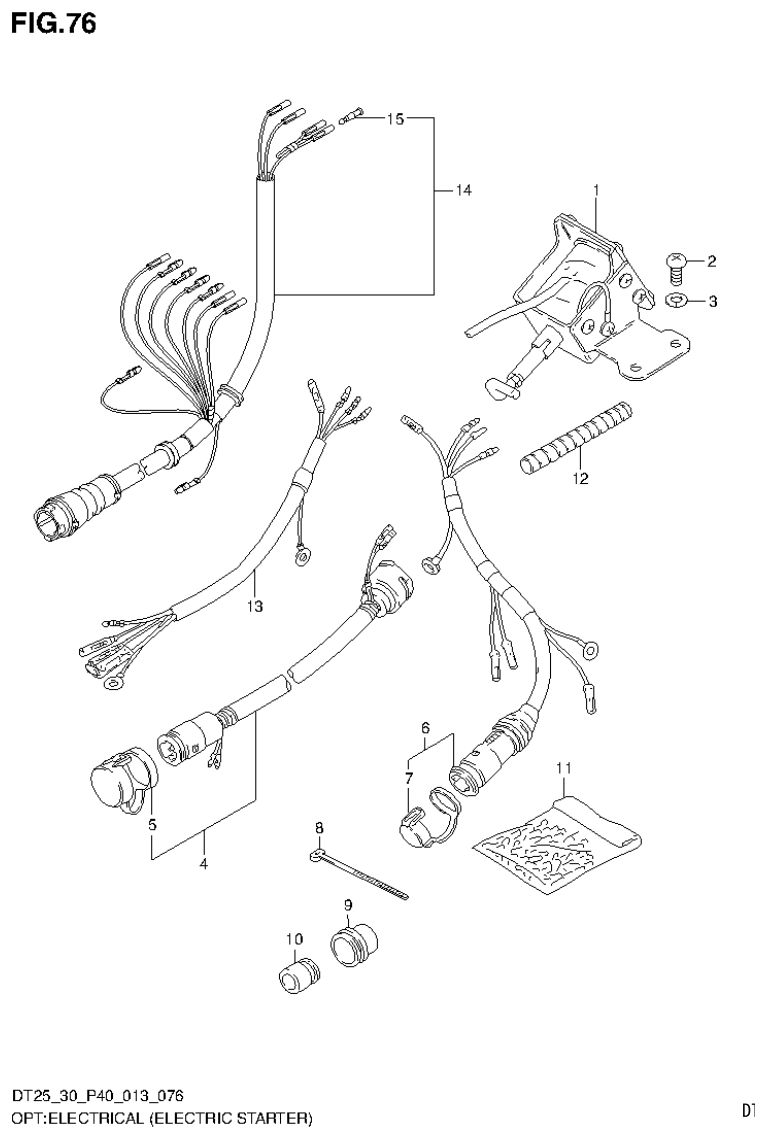 FIG.76

15
14
1
2
3
12
13
6
7
11
5
4
8
9
10

DT25_30_P40_013_076
OPT:ELECTRICAL (ELECTRIC STARTER)

D1