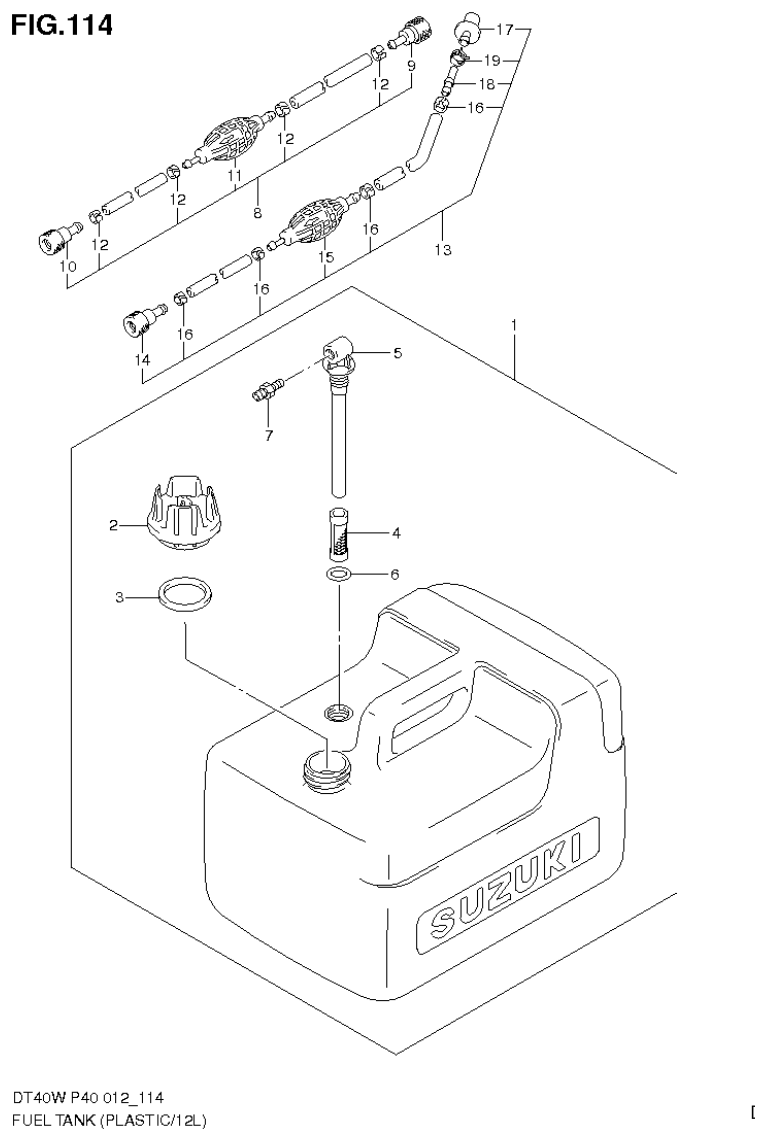 FIG.114

17
19
18
16
9
12
12
11
12
8
12
10
16
15
13
16
16
14
1
5
7
2
4
6
3
SUZUKI

DT40W P40 012_114
FUEL TANK (PLASTIC/12L)