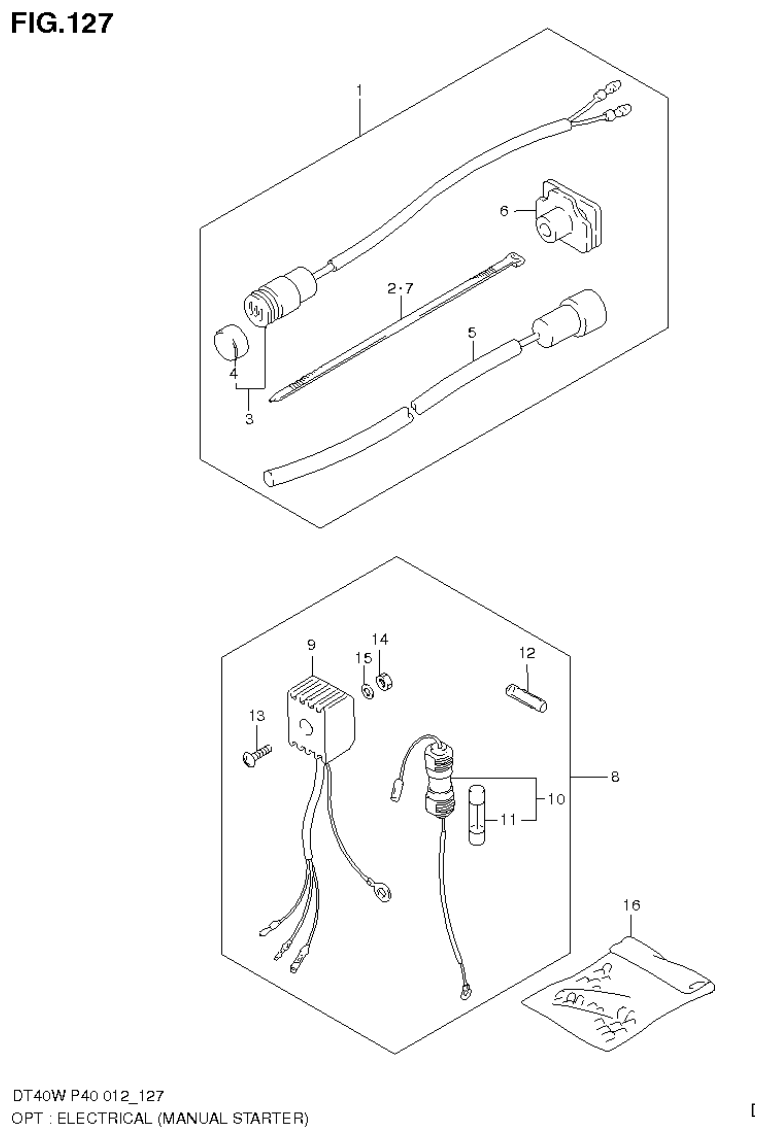 FIG.127

1
6
2·7
5
4
3

9
14
15
12
13
8
10
11
16

DT40W P40 012_127
OPT : ELECTRICAL (MANUAL STARTER)