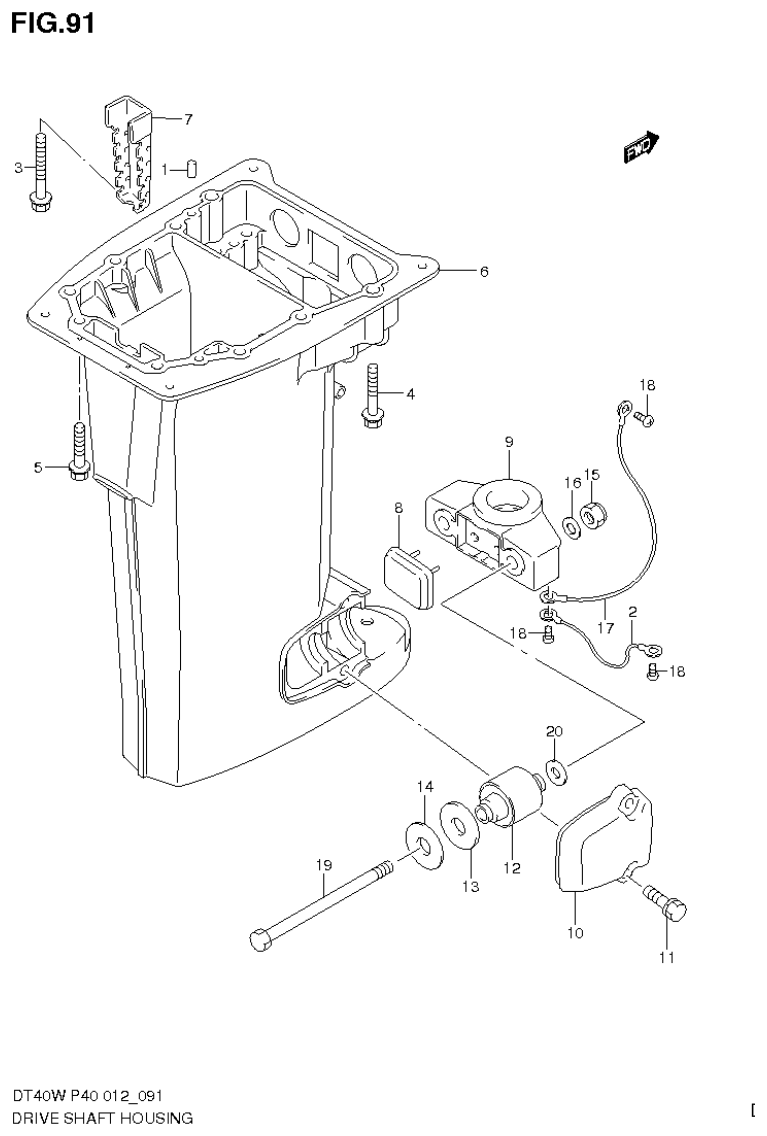 FIG.91

7
3
1
FWD
6
4
18
5
9
16
15
8
17
2
18
18
20
14
12
13
19
10
11

DT40W P40 012_091
DRIVE SHAFT HOUSING