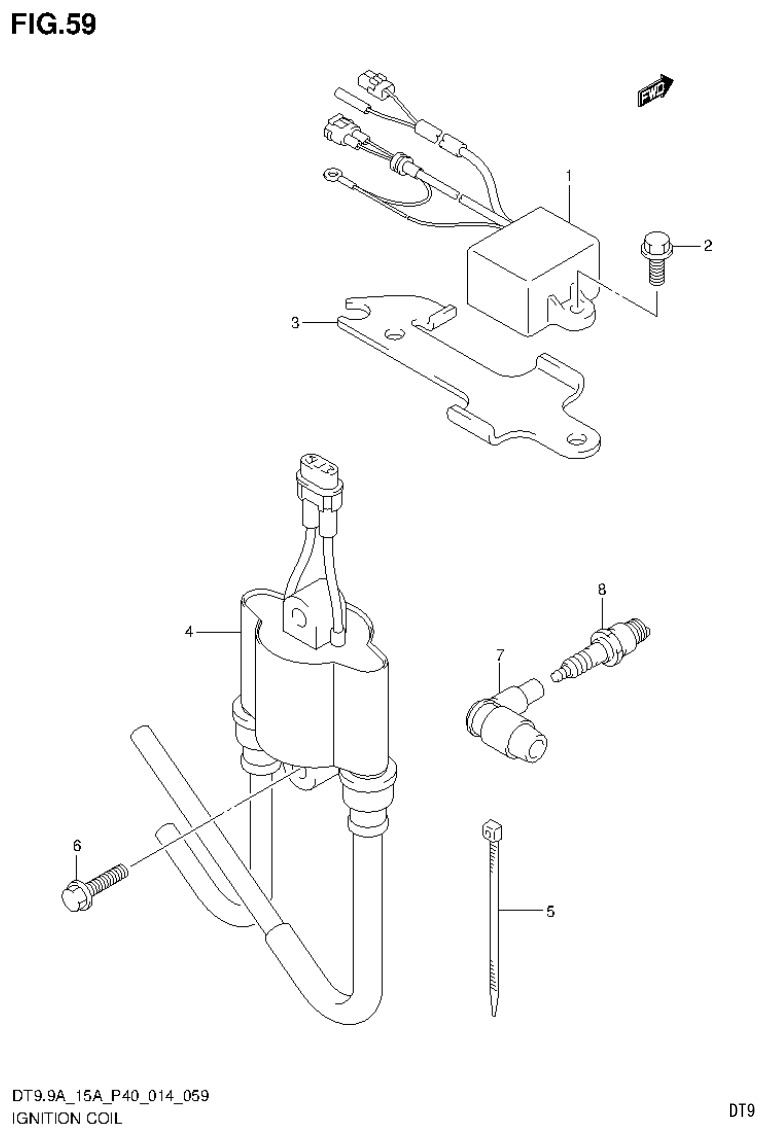 FIG.59

FWD

1

2

3

4

8

7

6

5

DT9.9A_15A_P40_014_059
IGNITION COIL

DT9